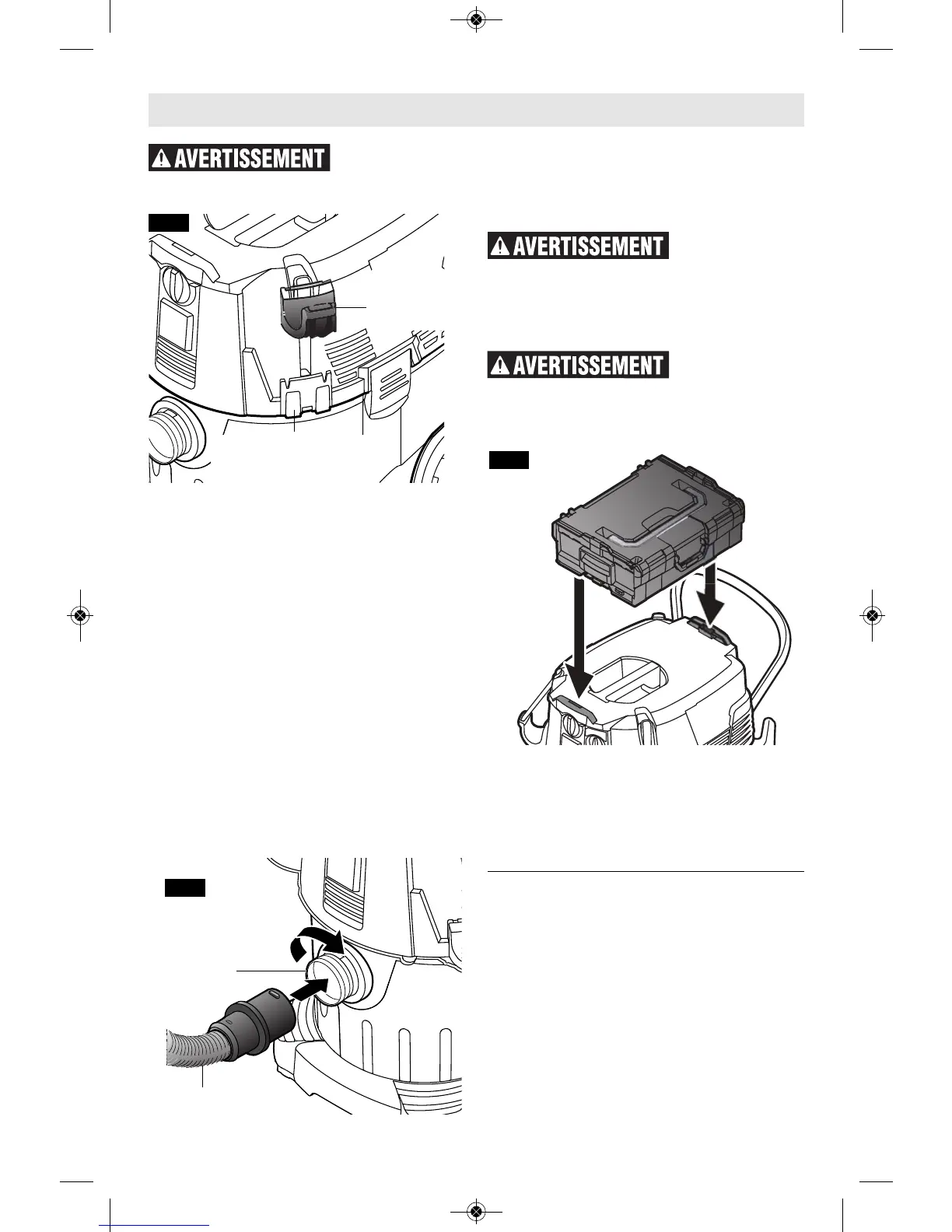 AVERTISSEMENT

AVERTISSEMENT

AVERTISSEMENT