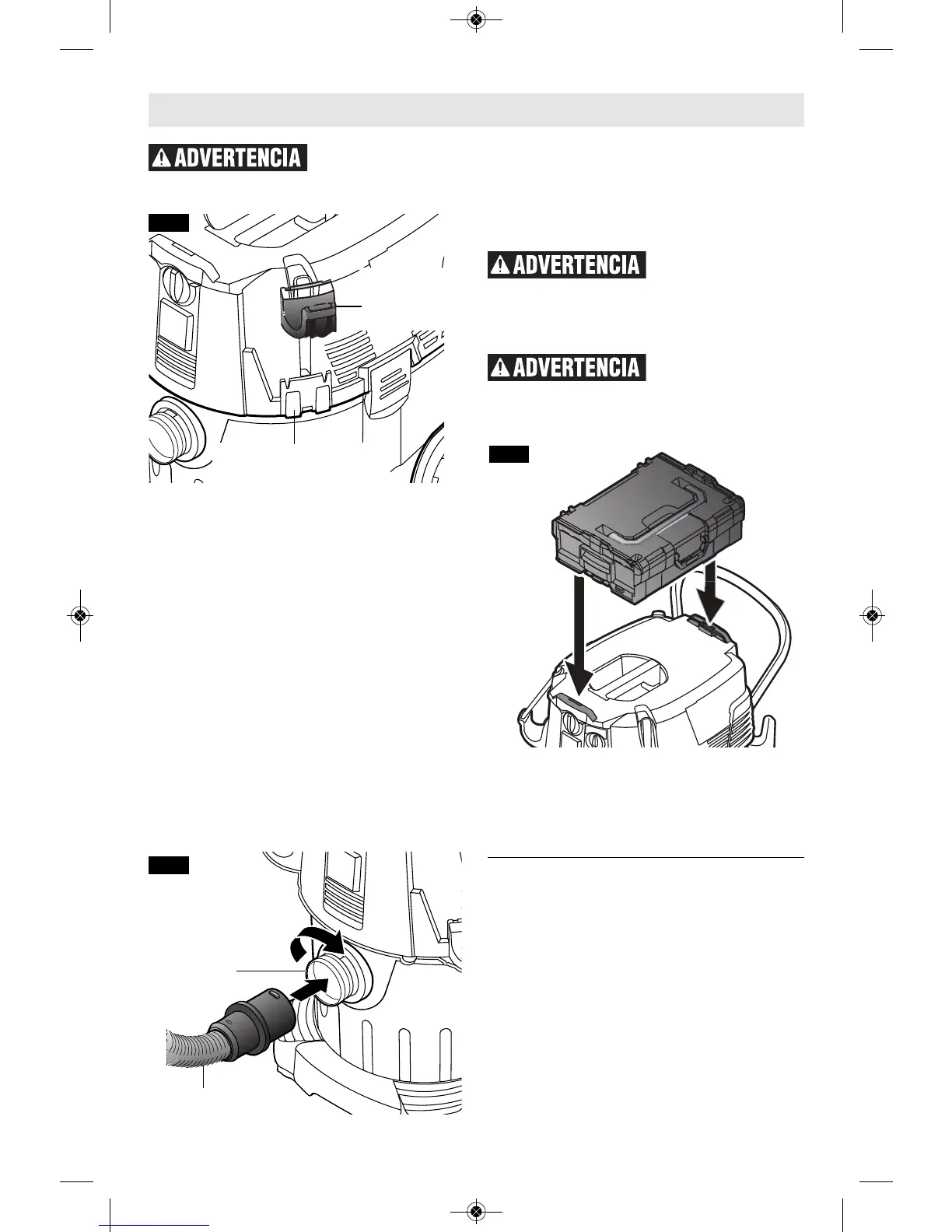 ADVERTENCIA

ADVERTENCIA

ADVERTENCIA