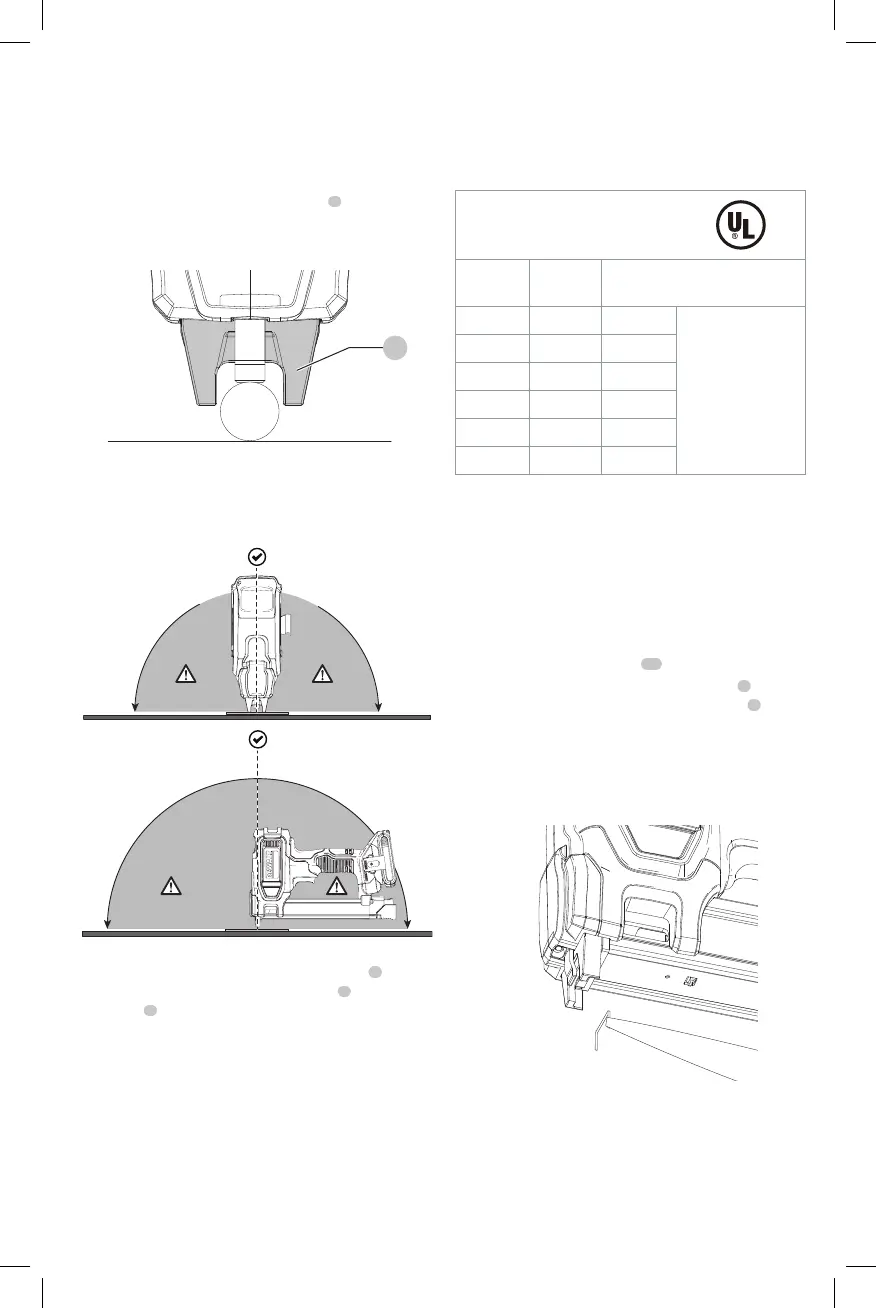 UL