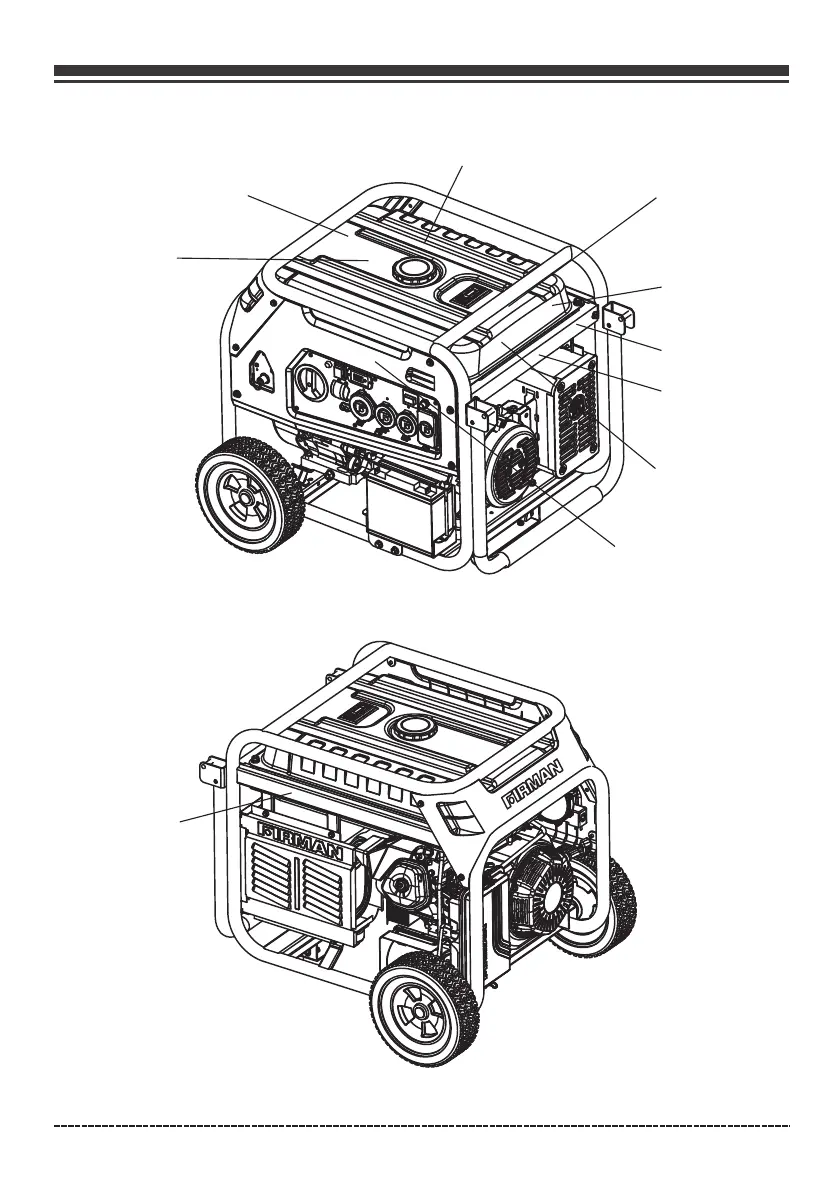 FIRMAN

FIRMAN