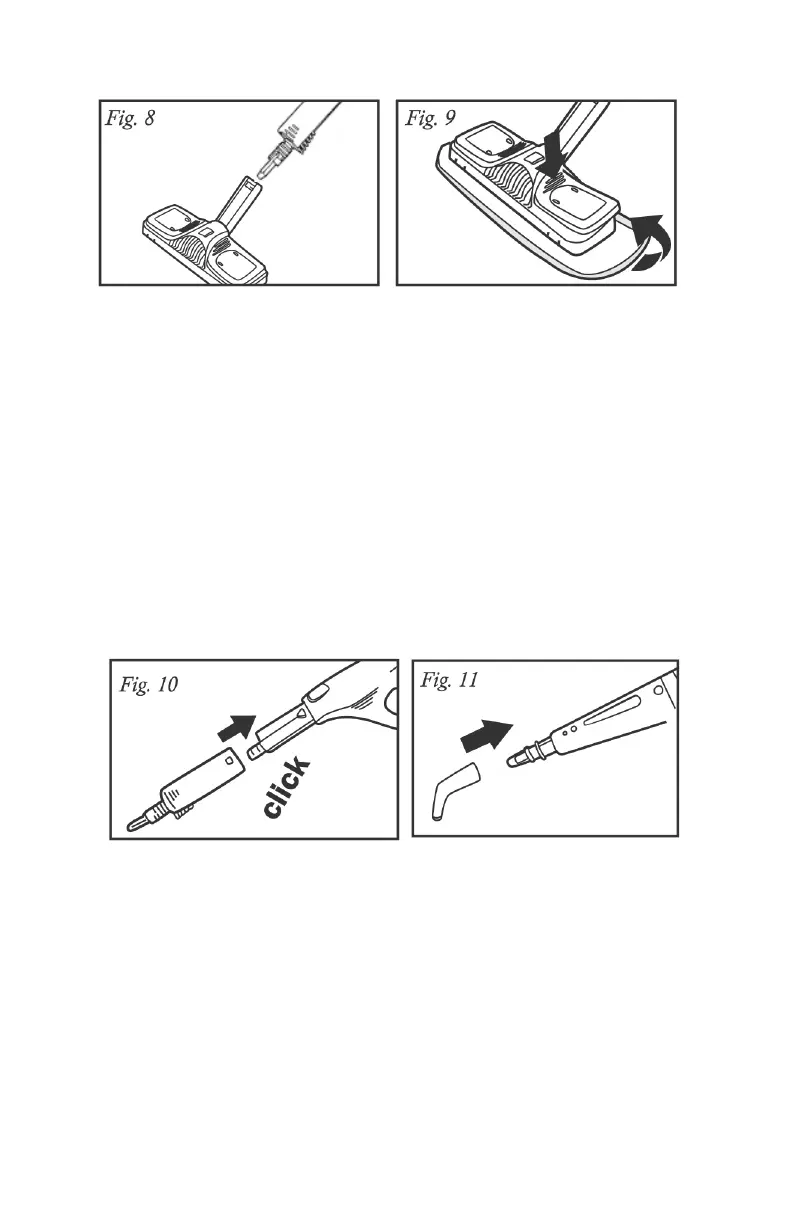 Fig. 8

Fig. 9

Fig. 10

click

Fig. 11