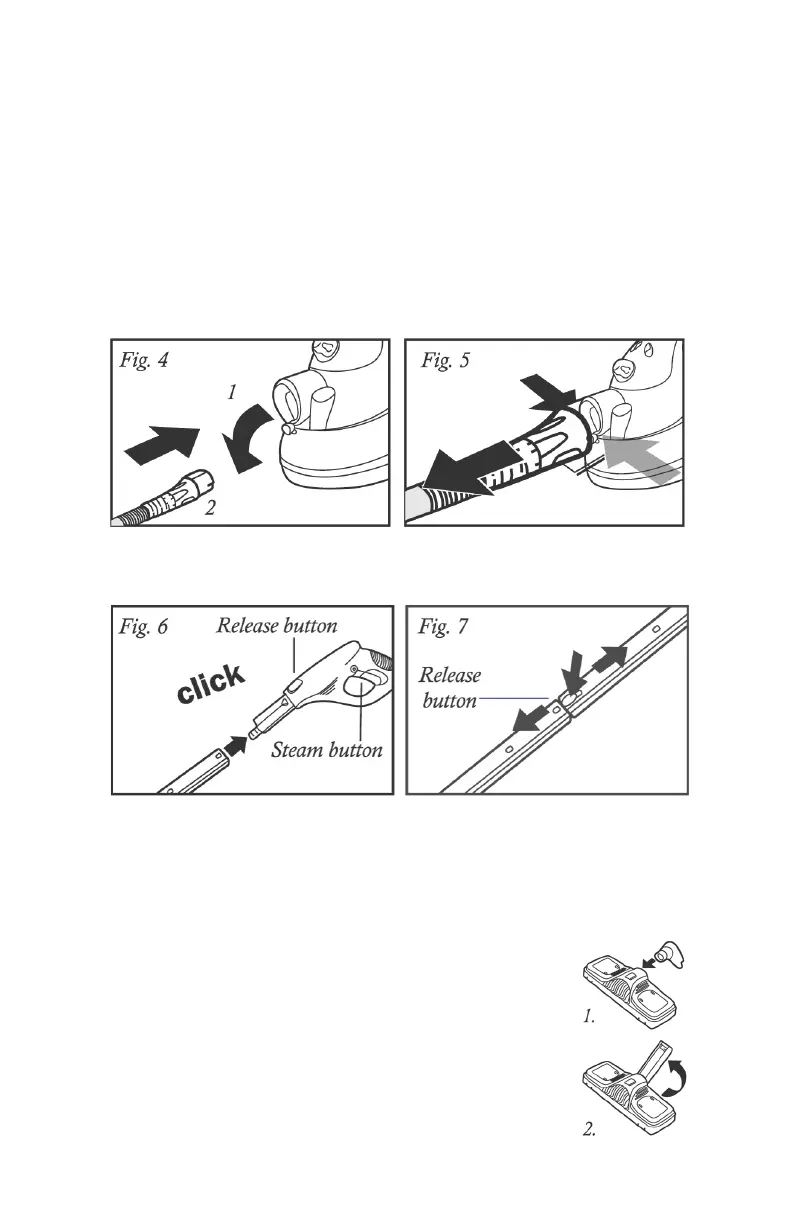 Fig. 4

1

2

Fig. 5

Fig. 6

Release button

click

Steam button

Fig. 7

Release button

1.

2.