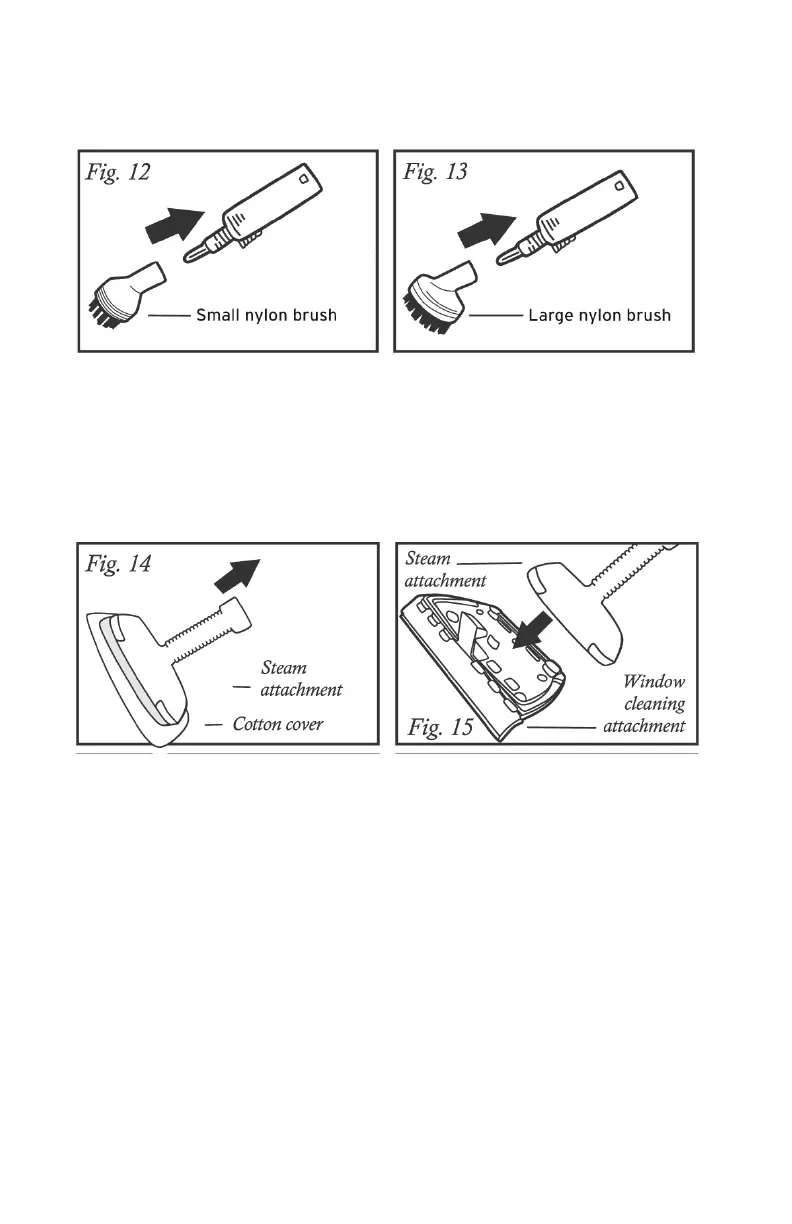 Fig. 12

Small nylon brush

Fig. 13

Large nylon brush

Fig. 14

Steam attachment

Cotton cover

Steam attachment

Window cleaning attachment

Fig. 15