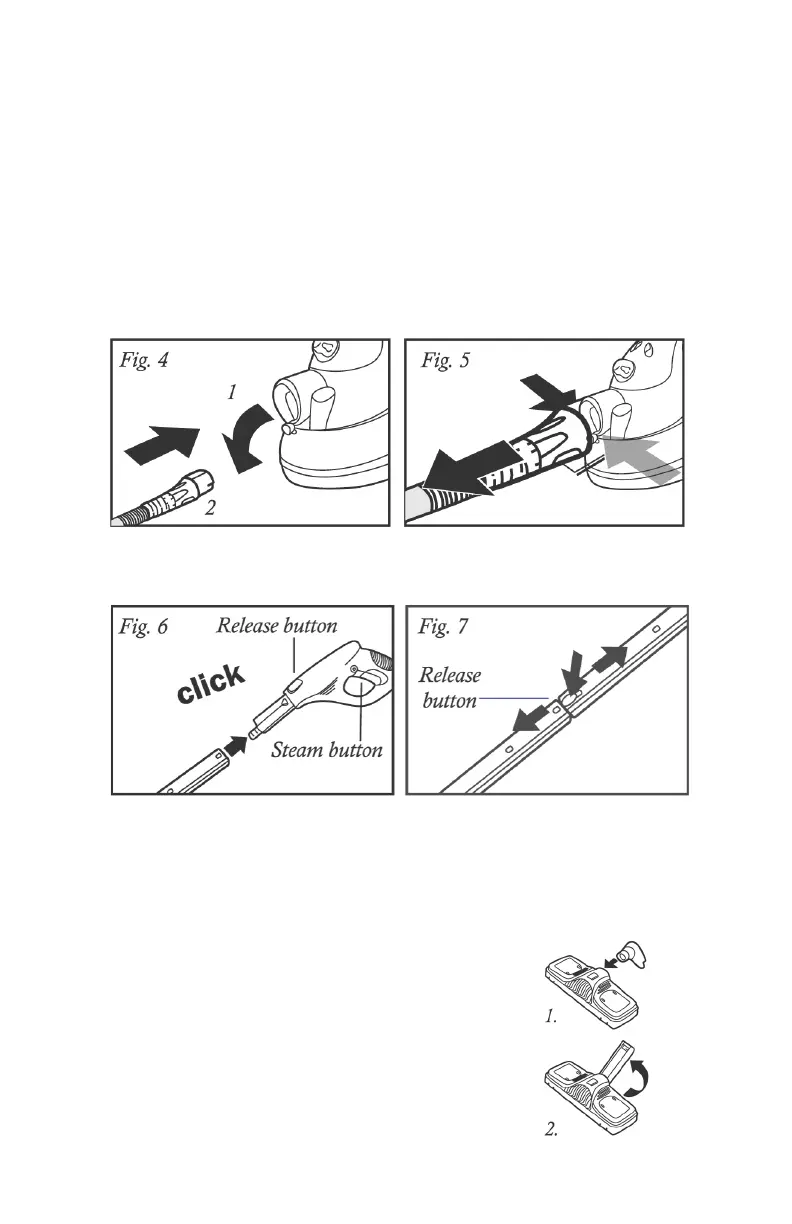 Fig. 4

1

2

Fig. 5

Fig. 6

Release button

click

Steam button

Fig. 7

Release button

1.

2.