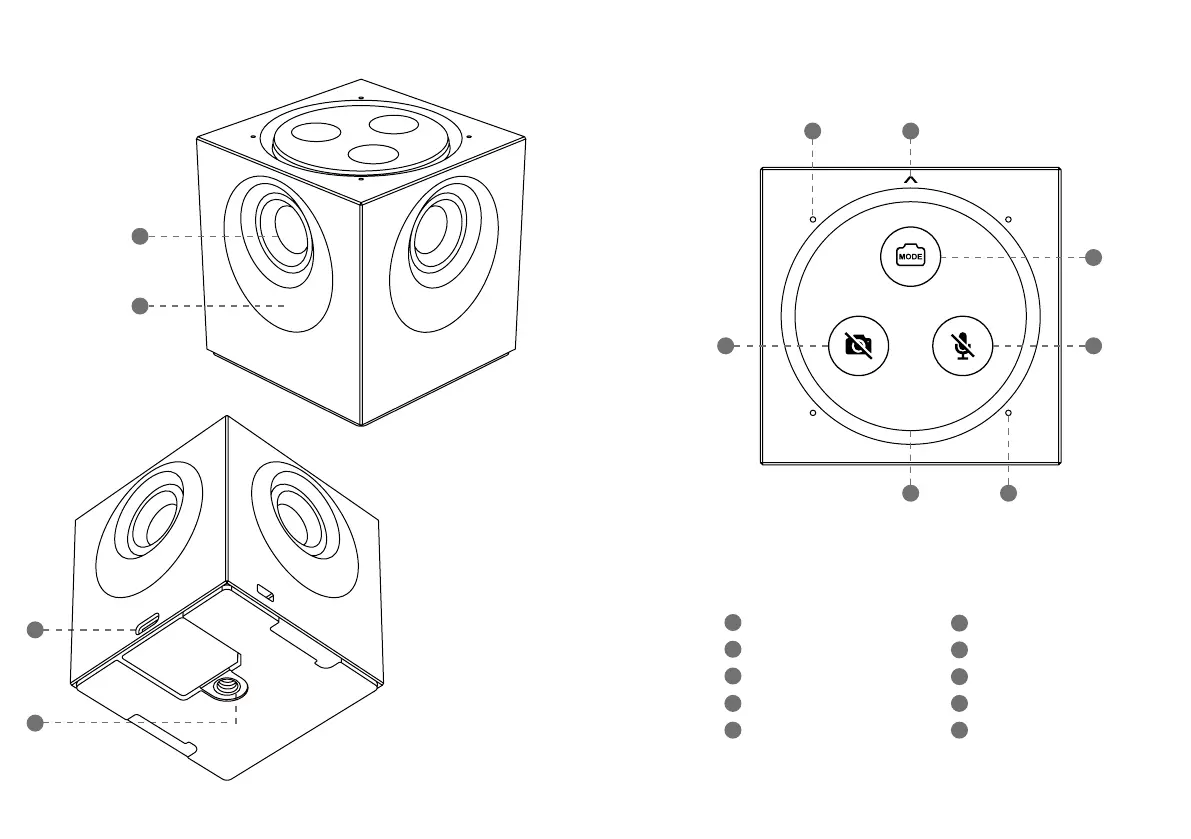 MODE