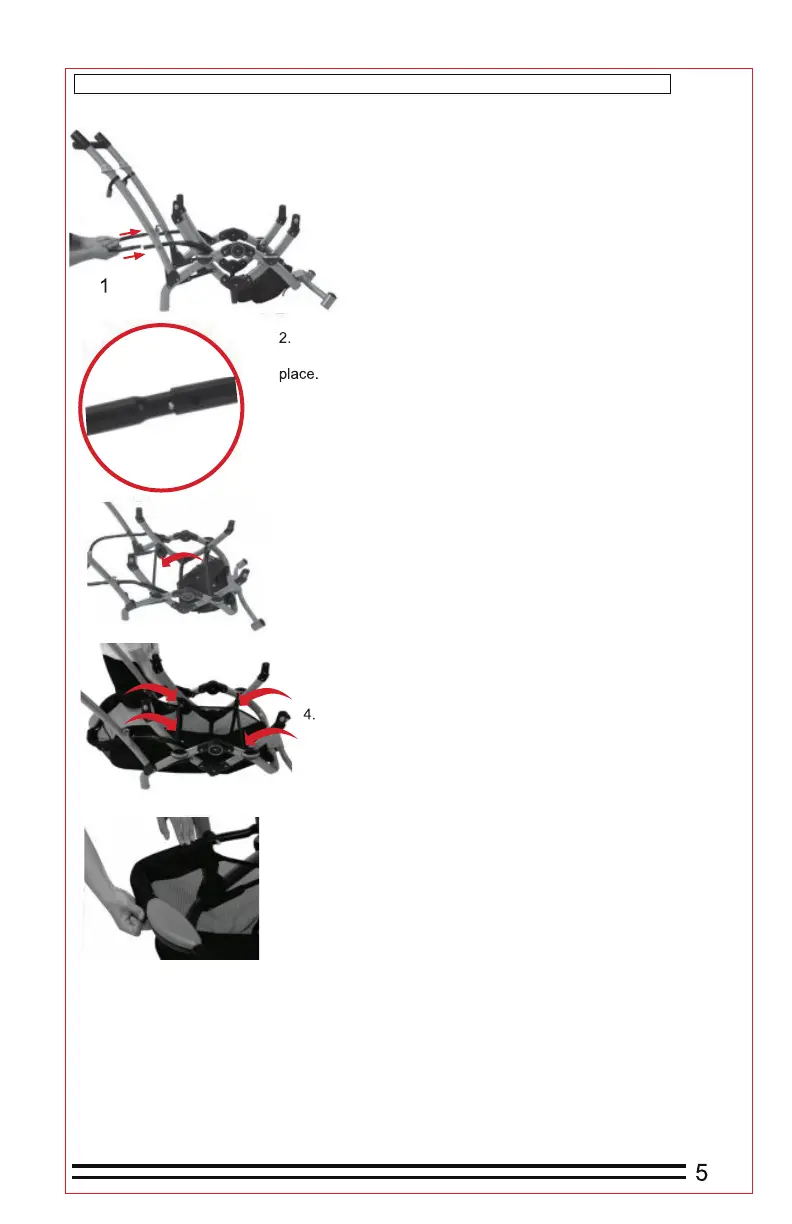 1

2.

place.

4.

5