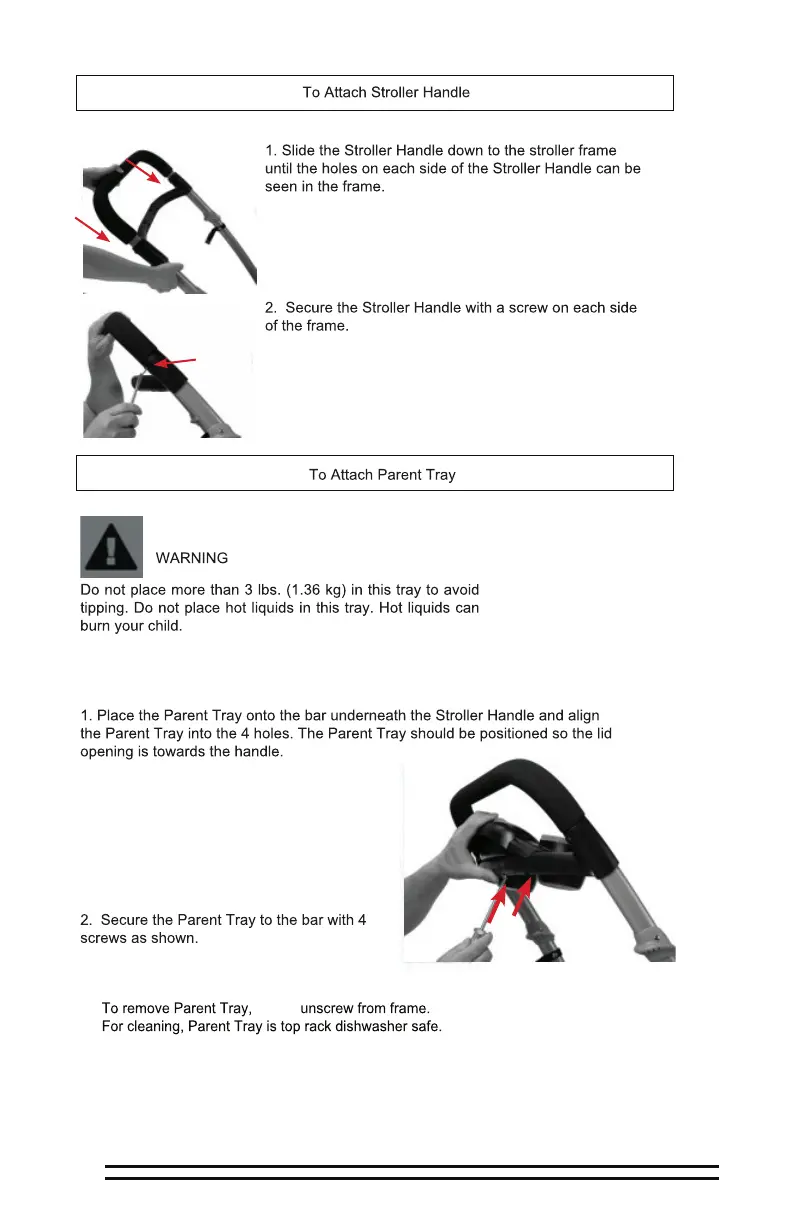 To Attach Stroller Handle

1. Slide the Stroller Handle down to the stroller frame until the holes on each side of the Stroller Handle can be seen in the frame.

2. Secure the Stroller Handle with a screw on each side of the frame.

To Attach Parent Tray

WARNING

Do not place more than 3 lbs. (1.36 kg) in this tray to avoid tipping. Do not place hot liquids in this tray. Hot liquids can burn your child.

1. Place the Parent Tray onto the bar underneath the Stroller Handle and align the Parent Tray into the 4 holes. The Parent Tray should be positioned so the lid opening is towards the handle.

2. Secure the Parent Tray to the bar with 4 screws as shown.

To remove Parent Tray, unscrew from frame.
For cleaning, Parent Tray is top rack dishwasher safe.