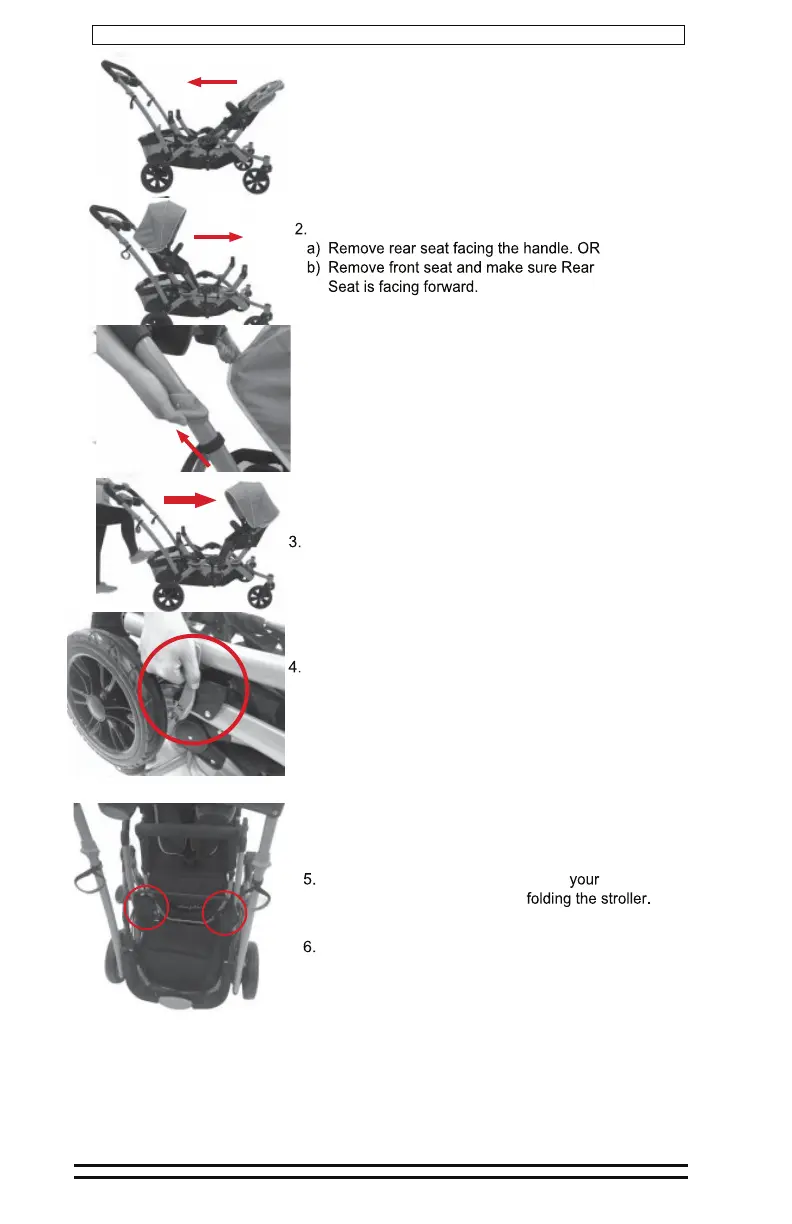 2.
a) Remove rear seat facing the handle. OR
b) Remove front seat and make sure Rear Seat is facing forward.

3.

4.

5. your folding the stroller.

6.