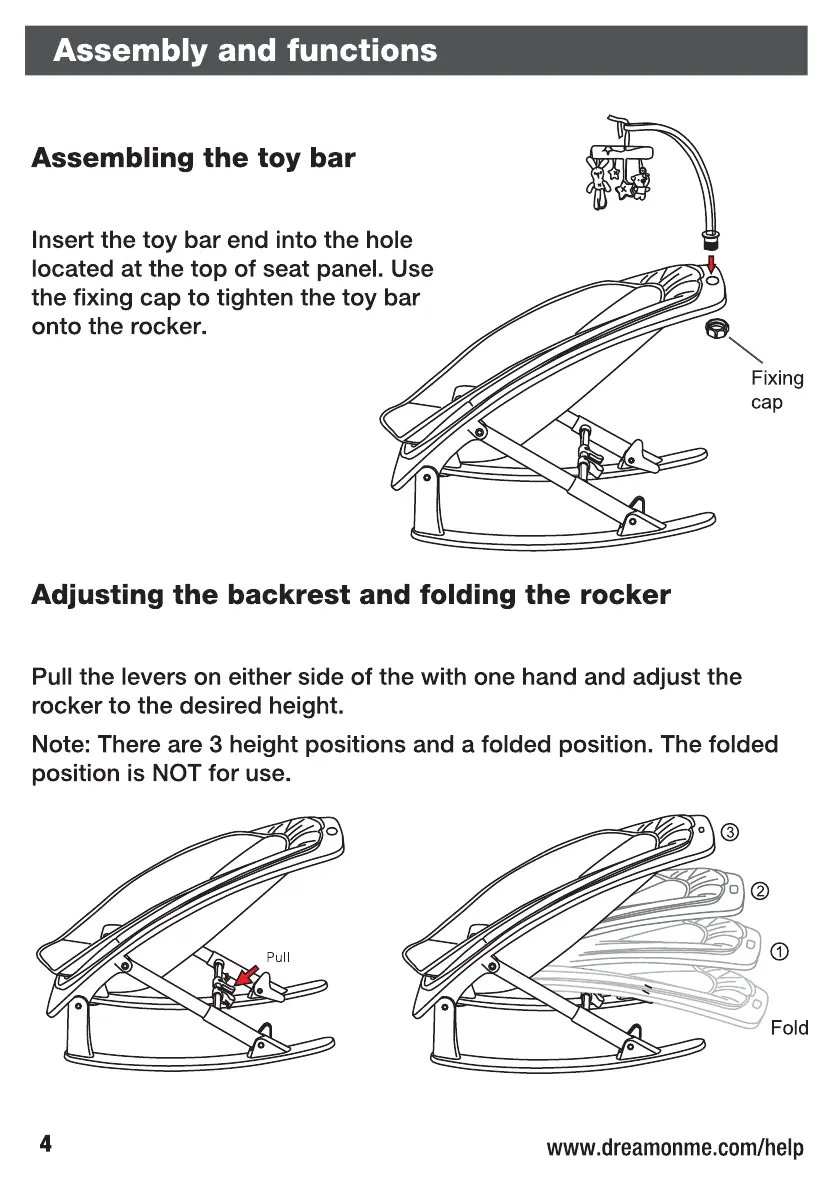 Assembly and functions

Assembling the toy bar

Insert the toy bar end into the hole located at the top of seat panel. Use the fixing cap to tighten the toy bar onto the rocker.

Fixing cap

Adjusting the backrest and folding the rocker

Pull the levers on either side of the with one hand and adjust the rocker to the desired height.

Note: There are 3 height positions and a folded position. The folded position is NOT for use.

Pull

③

②

①

Fold

4

www.dreamonme.com/help