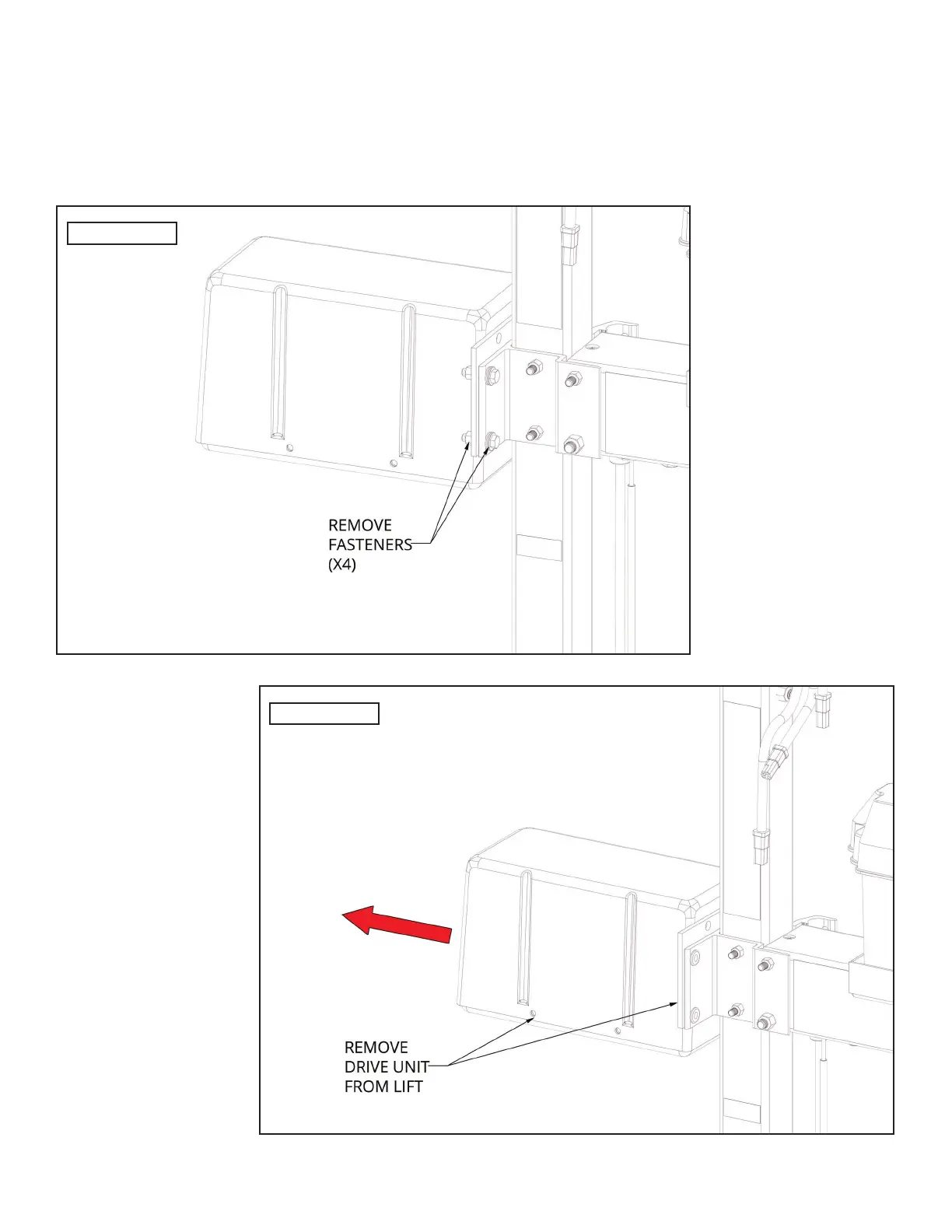 REMOVE FASTENERS (X4)

REMOVE DRIVE UNIT FROM LIFT