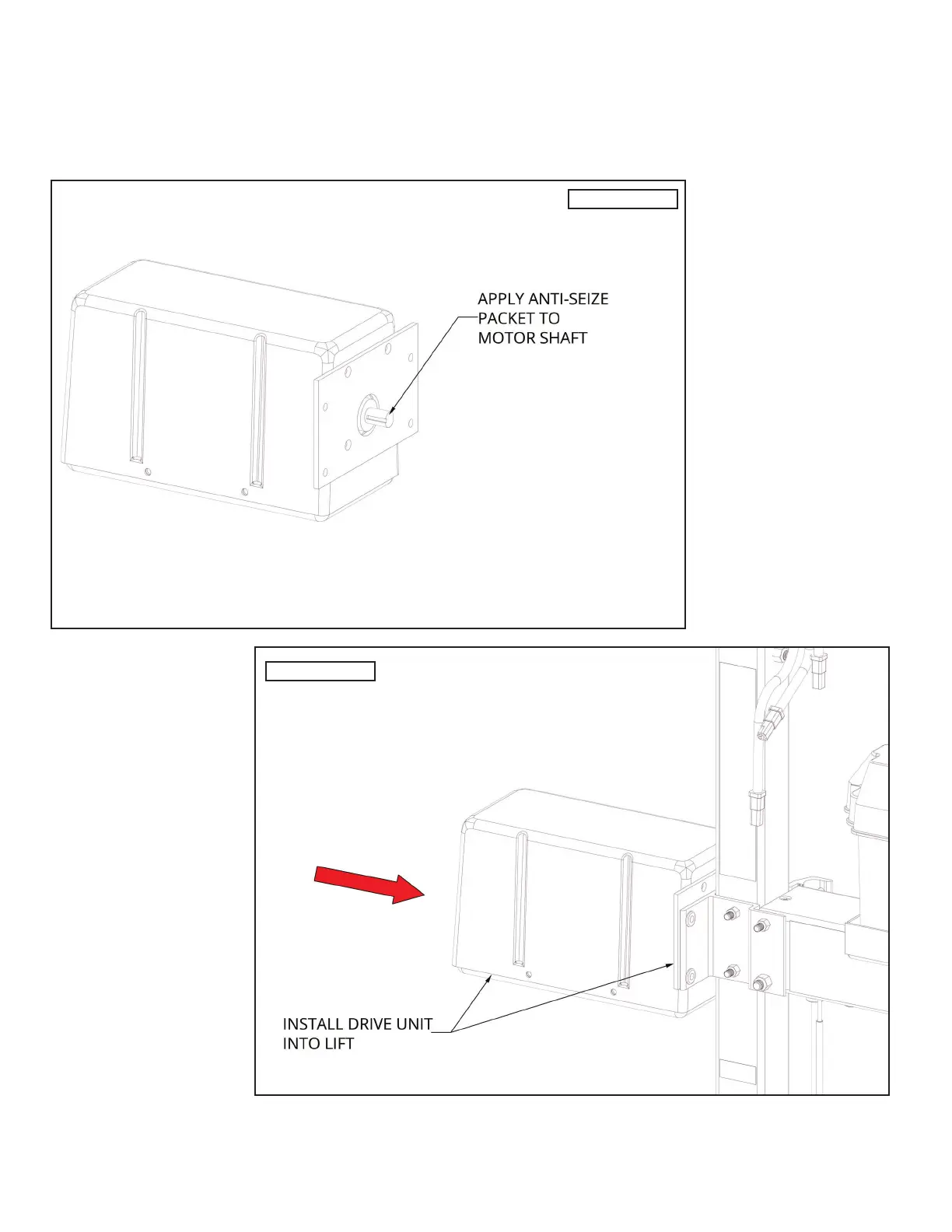 APPLY ANTI-SEIZE PACKET TO MOTOR SHAFT

INSTALL DRIVE UNIT INTO LIFT