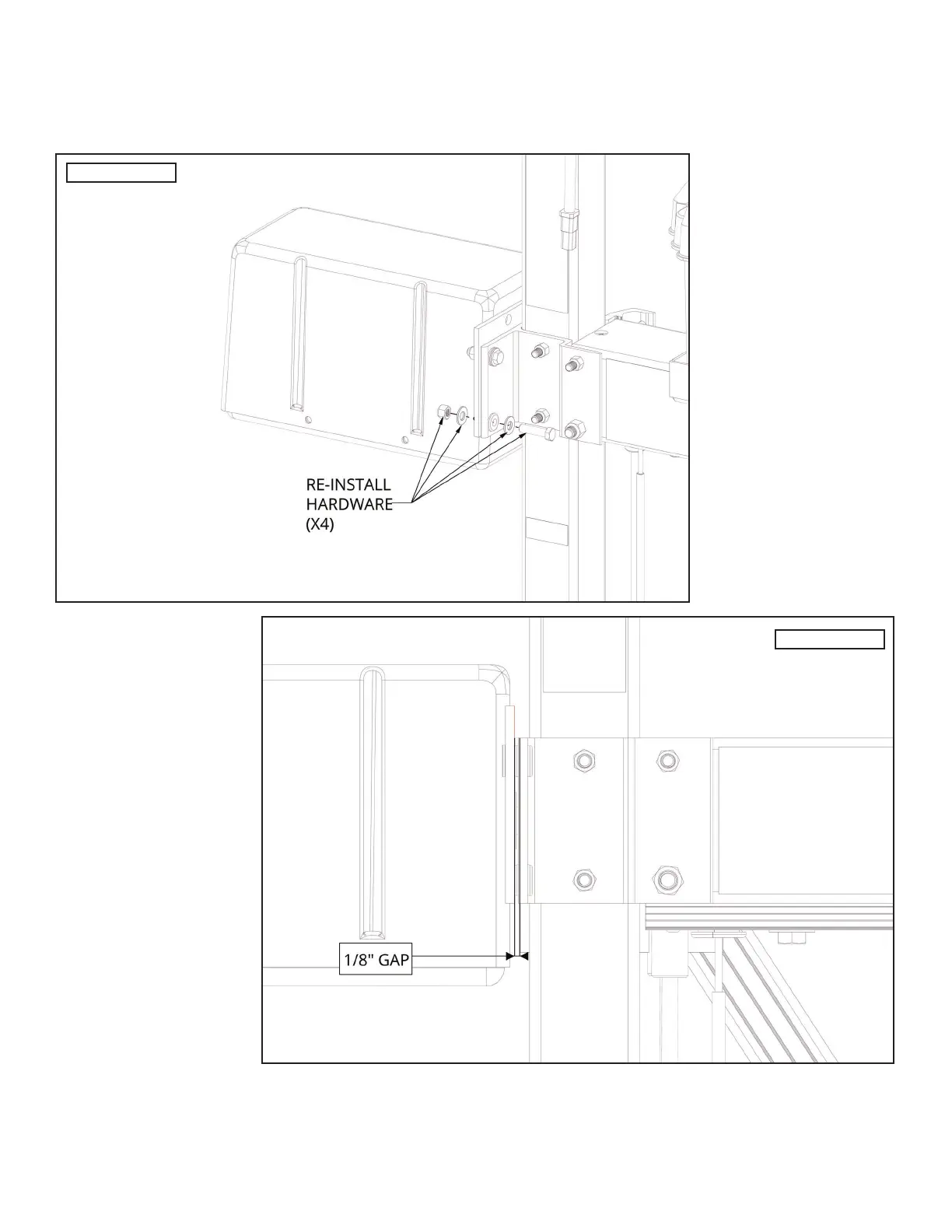 RE-INSTALL HARDWARE (X4)

1/8" GAP