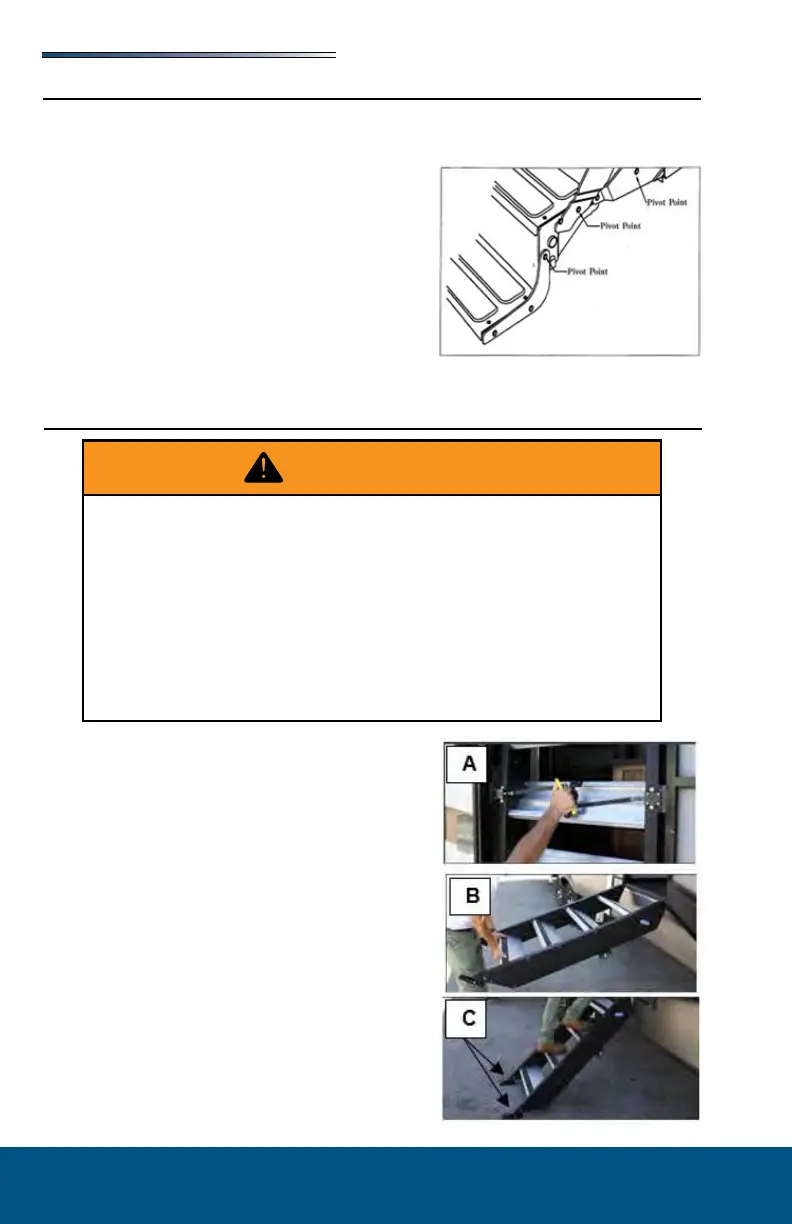 Pivot Point

Pivot Point

Pivot Point

A

B

C