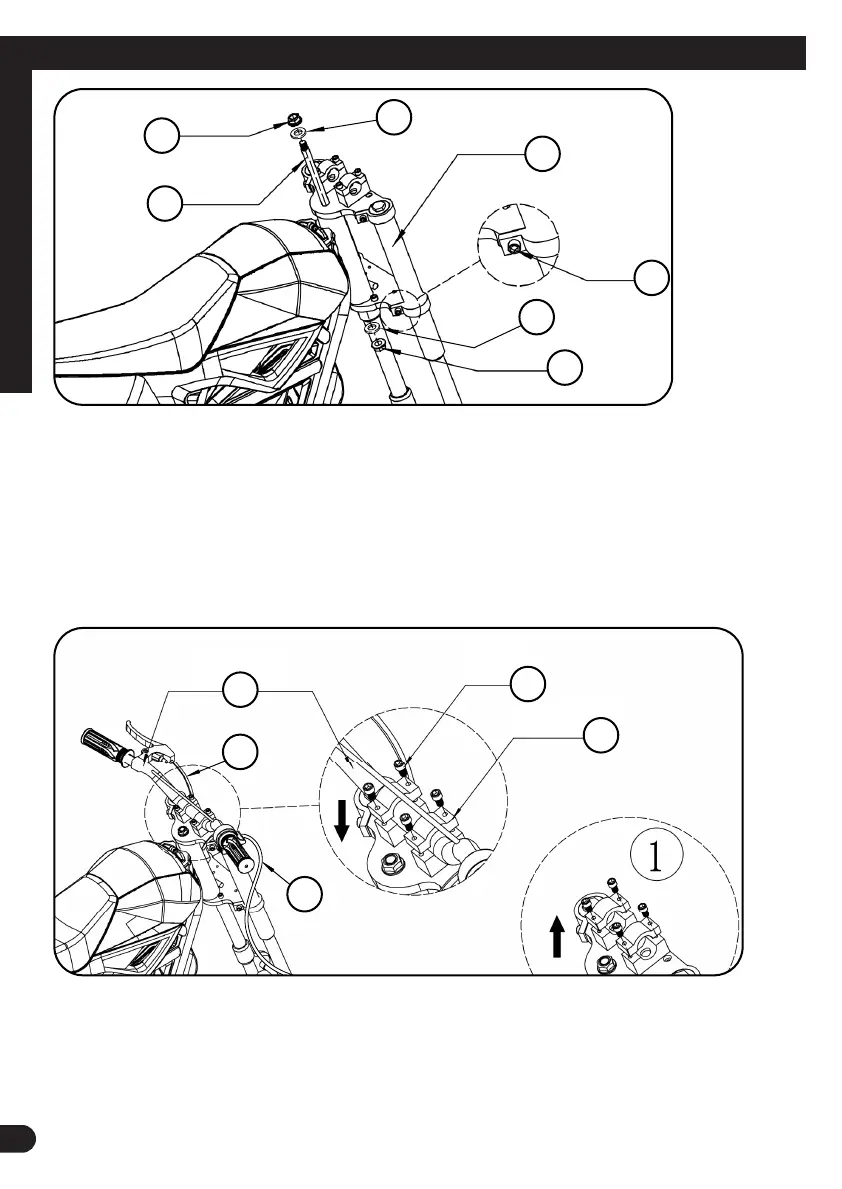 1