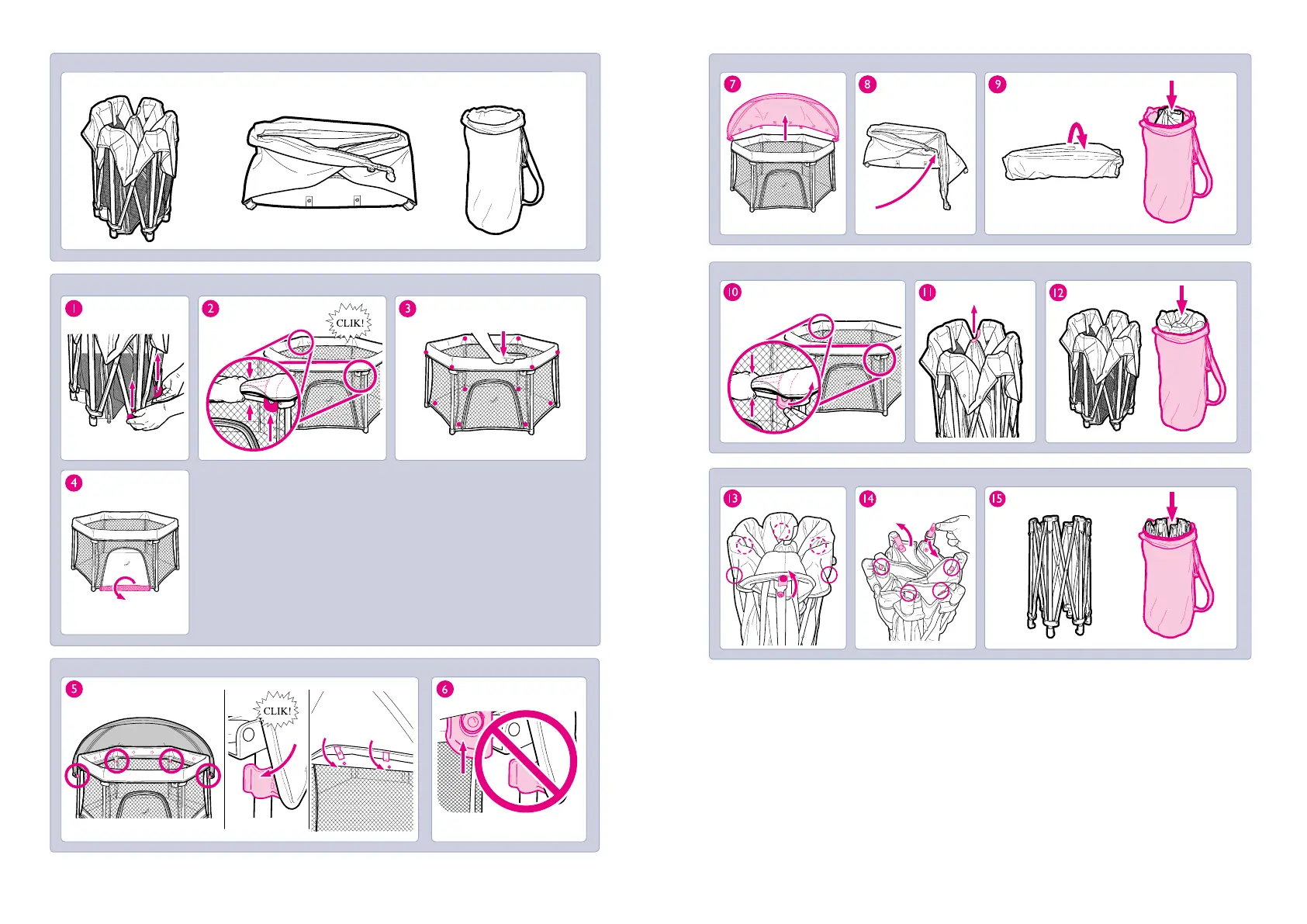 1

2

CLIK!

3

4

5

CLIK!

6

7

8

9

10

11

12

13

14

15