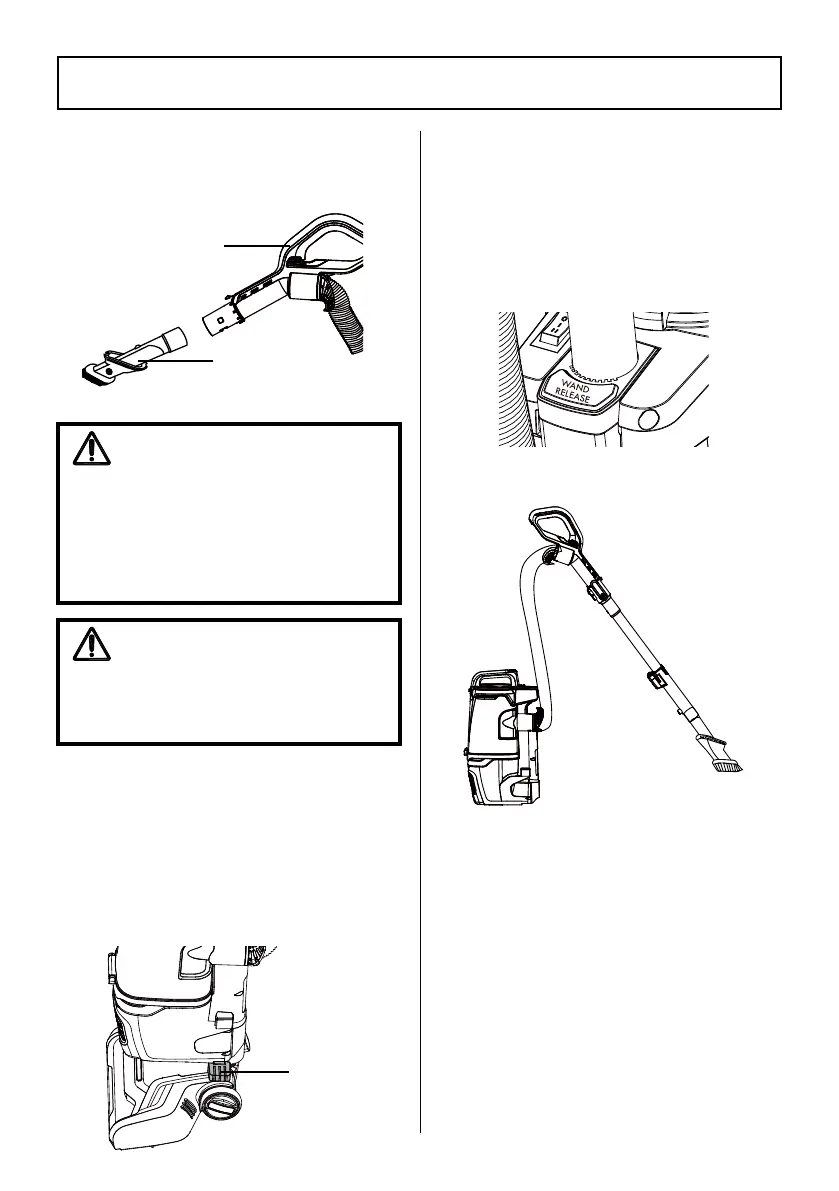 WAND
RELEASE