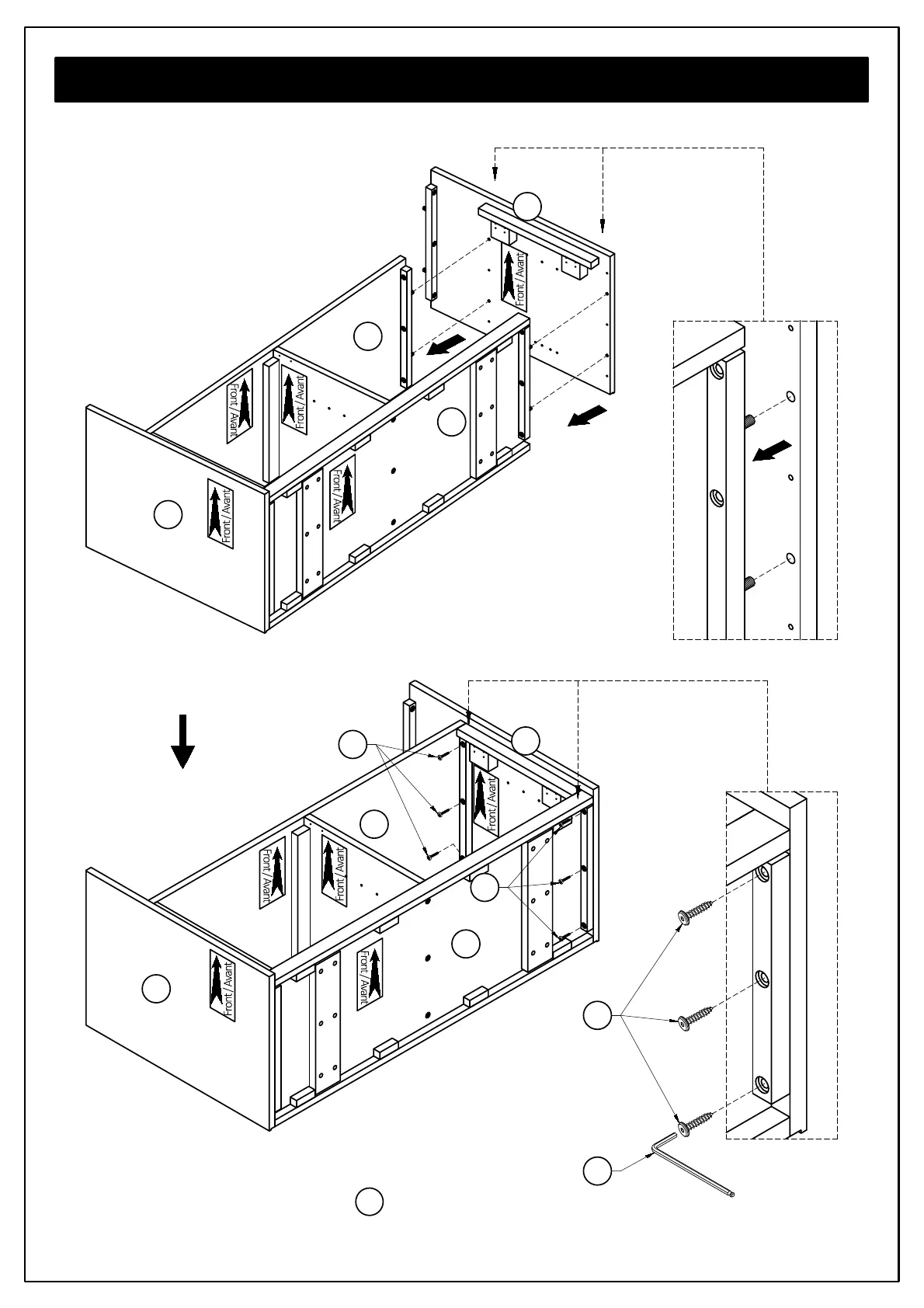 Front / Avant

Front / Avant

Front / Avant

Front / Avant

Front / Avant

Front / Avant

Front / Avant

Front / Avant

Front / Avant

Front / Avant