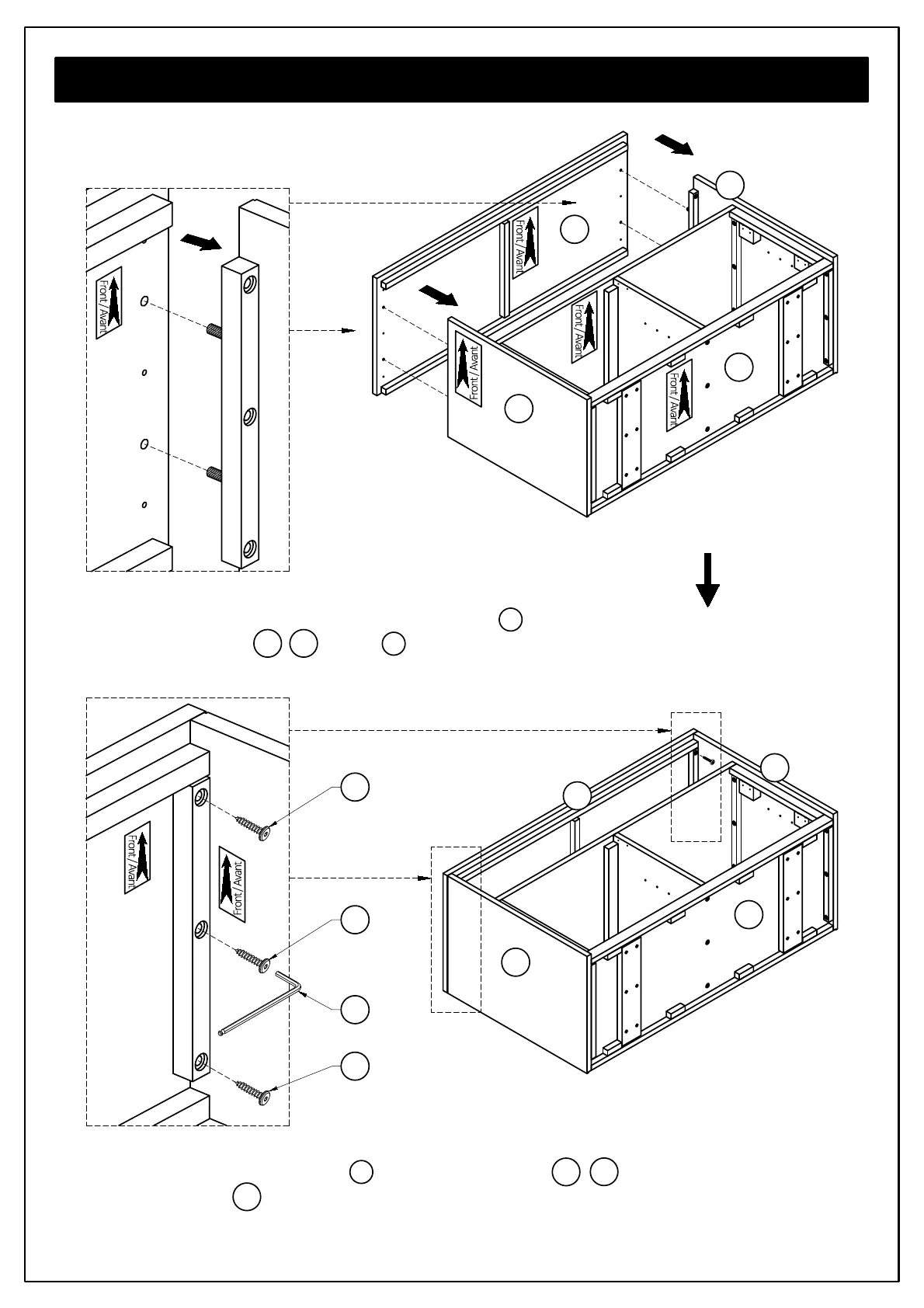 Front/Avant

Front/Avant

Front/Avant

Front/Avant

Front/Avant

Front/Avant

Front/Avant