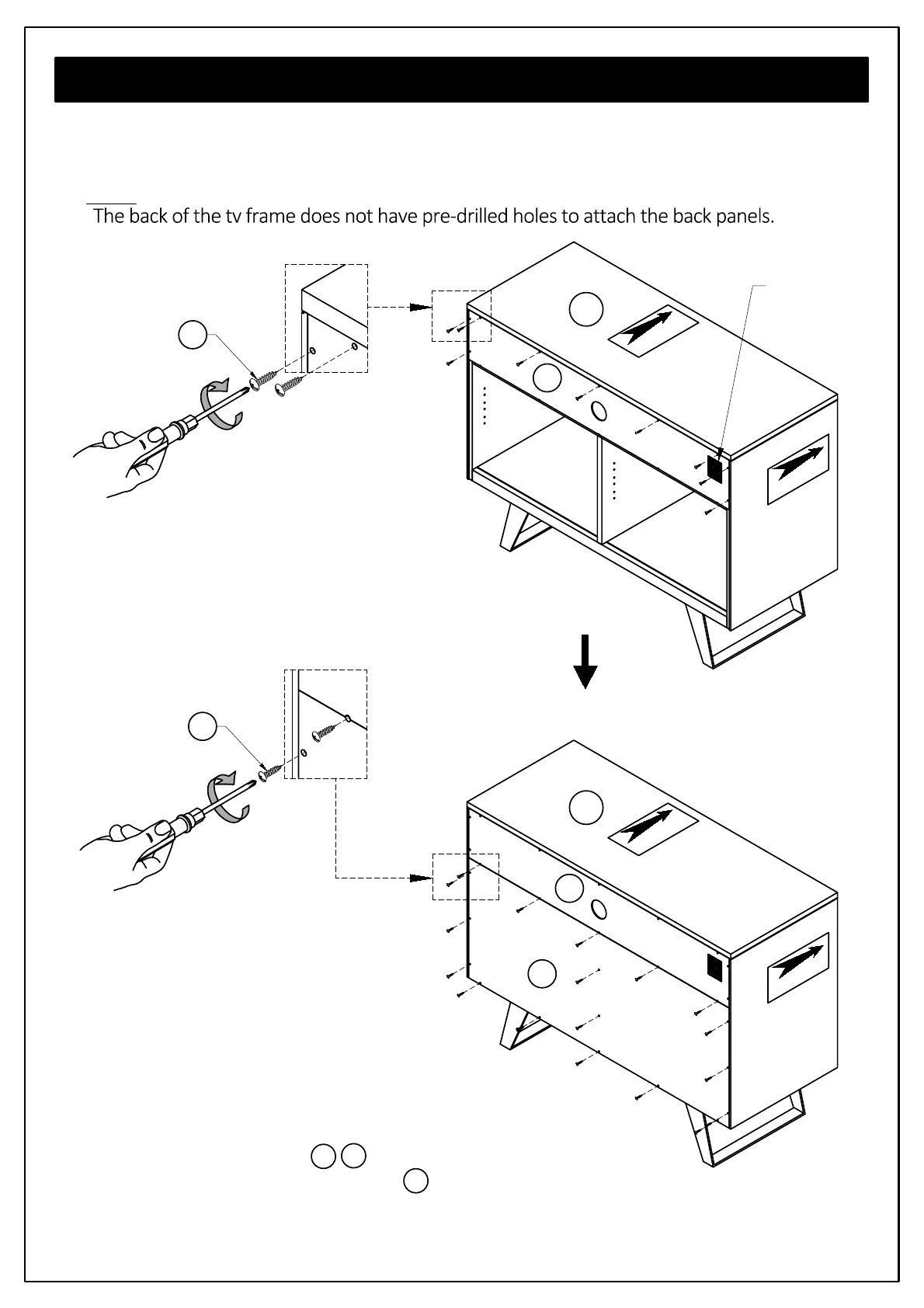 The back of the tv frame does not have pre-drilled holes to attach the back panels.