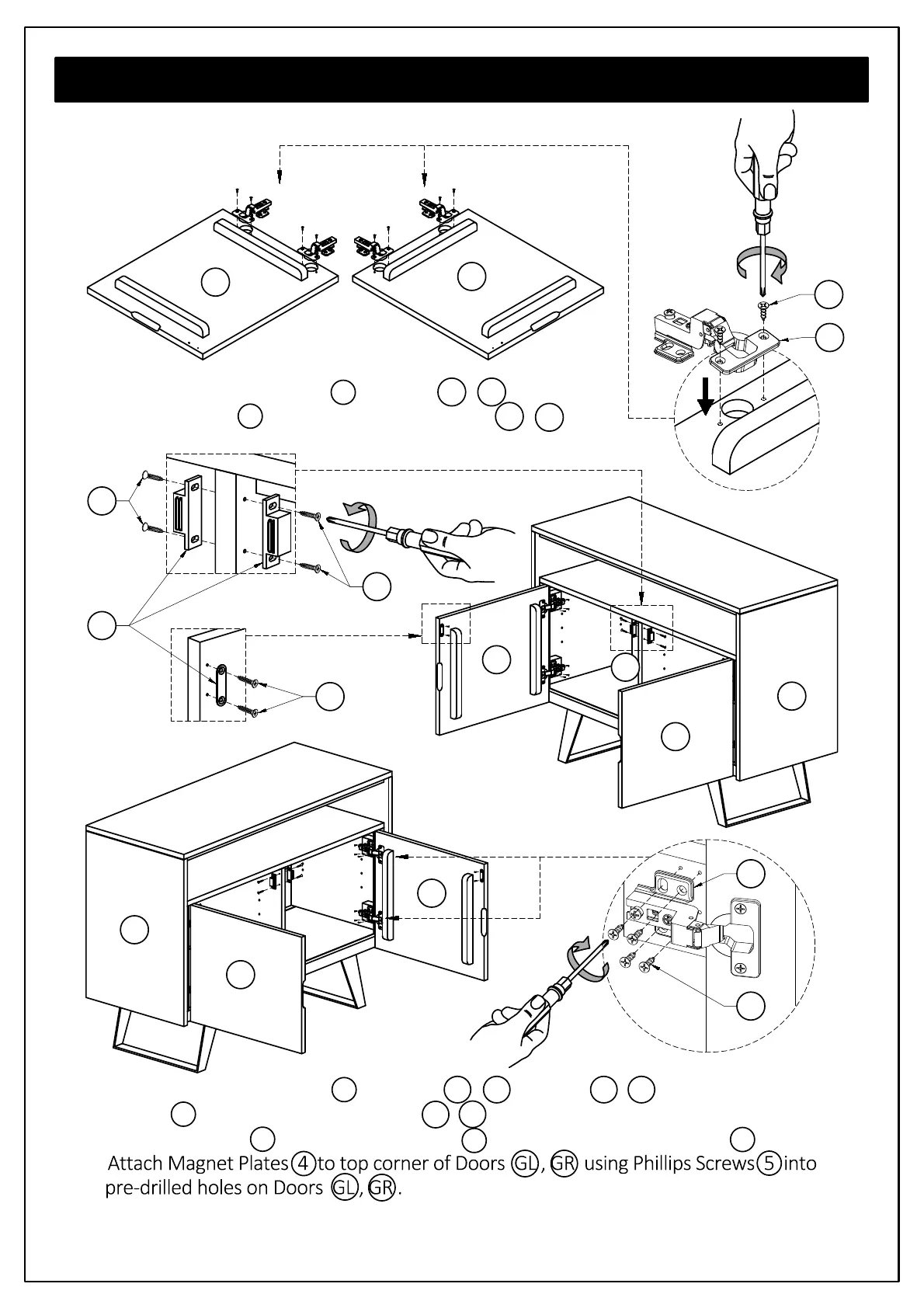 Attach Magnet Plates ④ to top corner of Doors GL, GR using Phillips Screws ⑤ into pre-drilled holes on Doors GL, GR.