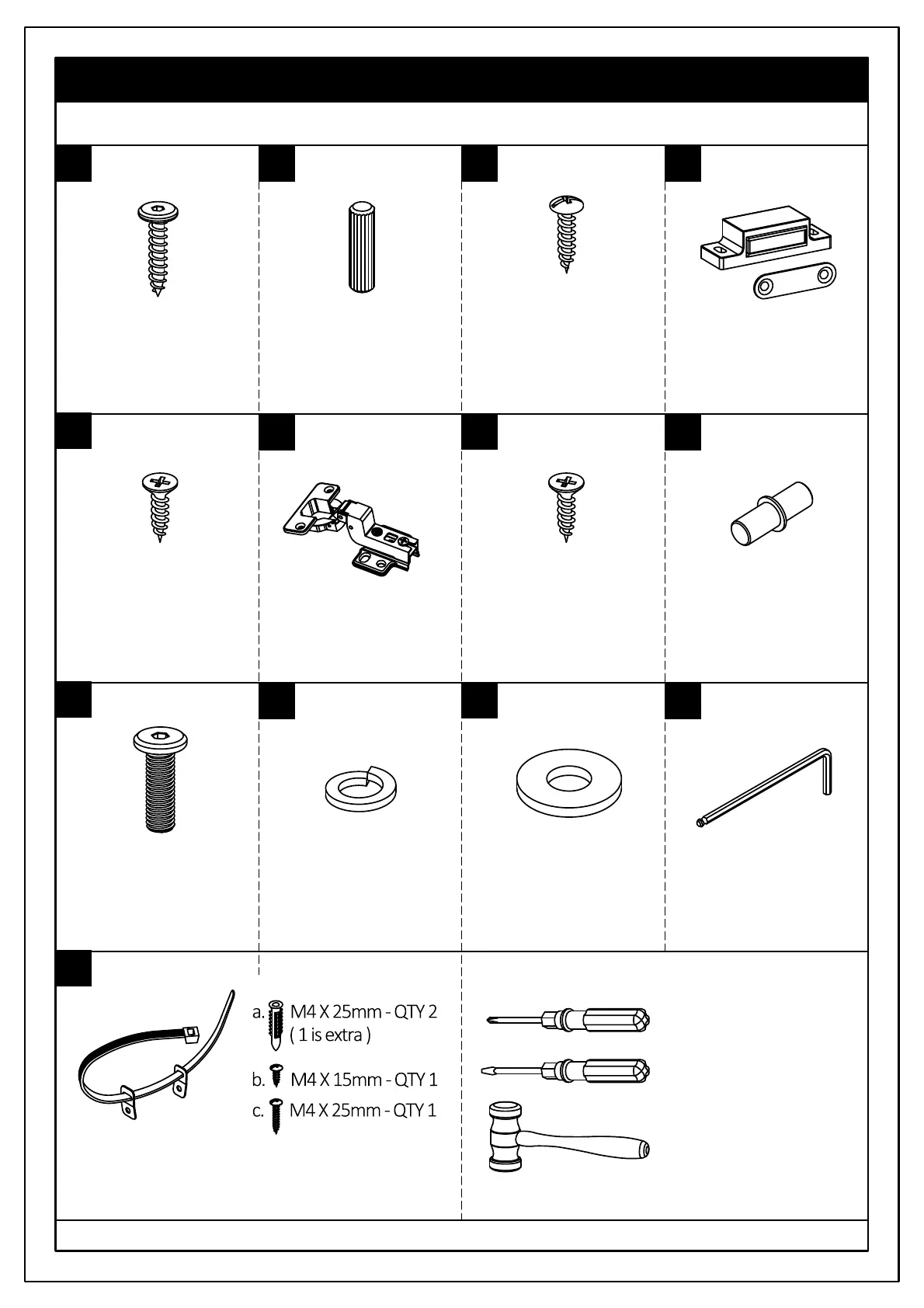 a. M4 X 25mm - QTY 2
( 1 is extra )

b. M4 X 15mm - QTY 1

c. M4 X 25mm - QTY 1