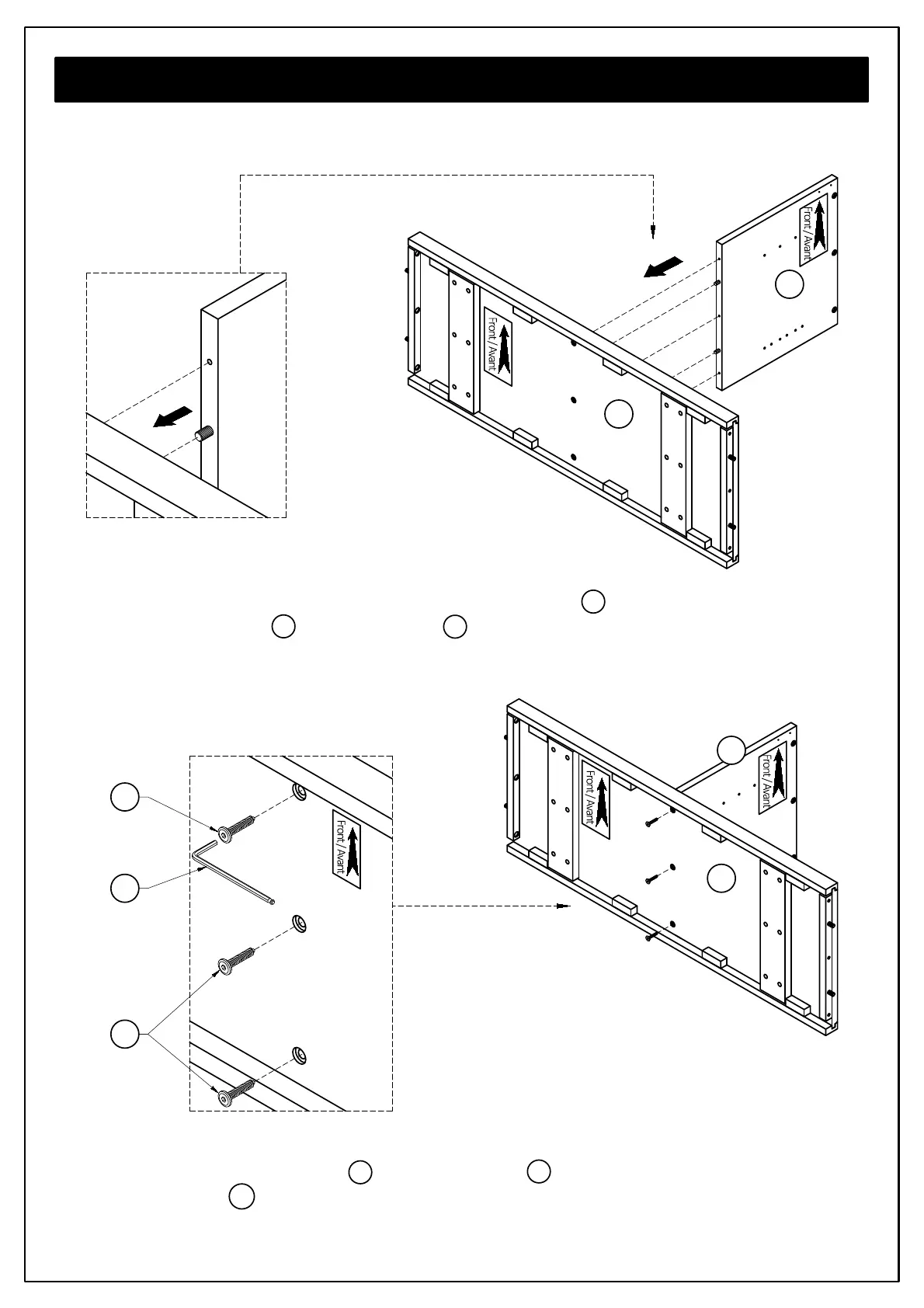 Front / Avant

Front / Avant

Front / Avant

Front / Avant

Front / Avant