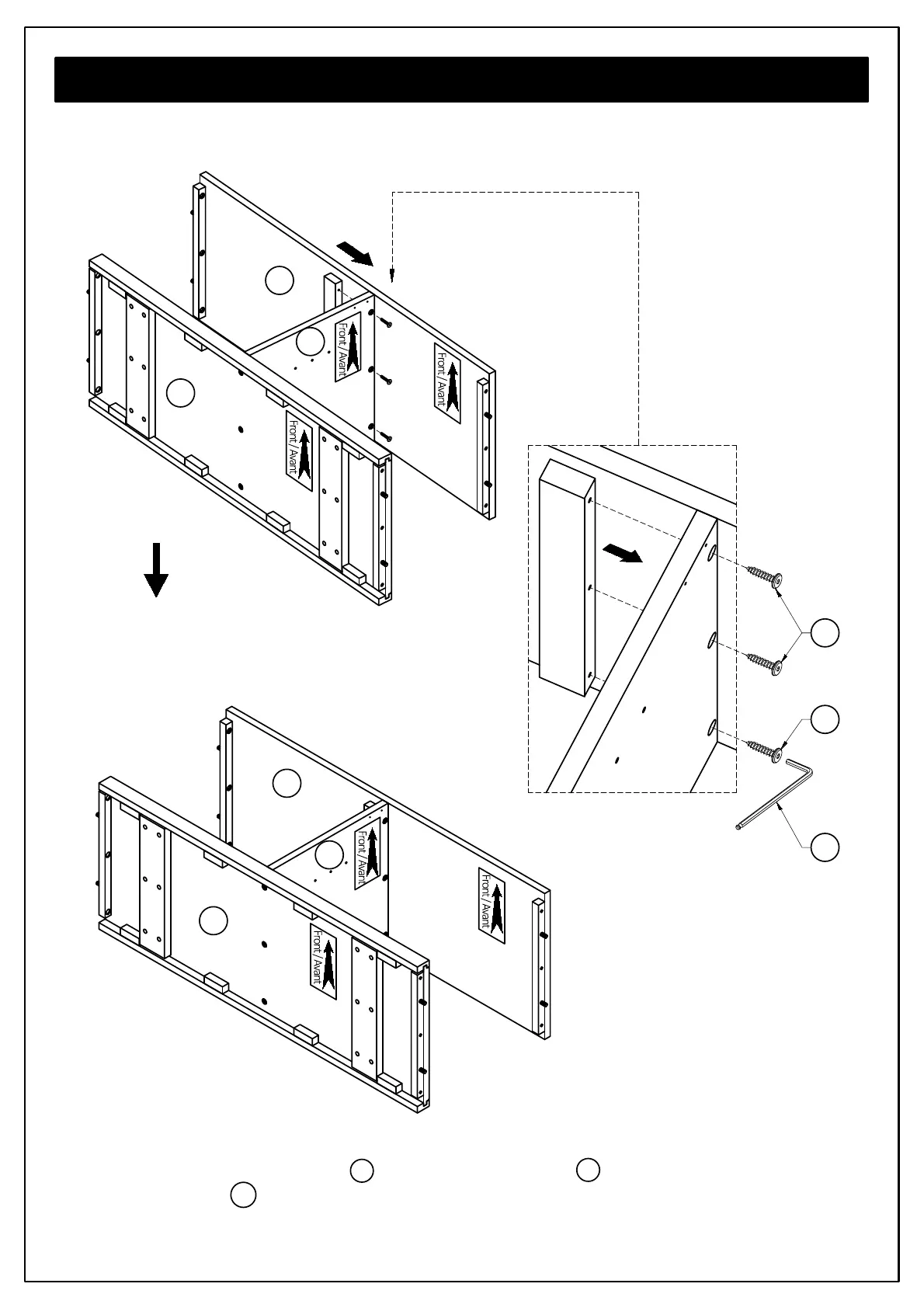 Front / Avant

Front / Avant

Front / Avant

Front / Avant

Front / Avant

Front / Avant