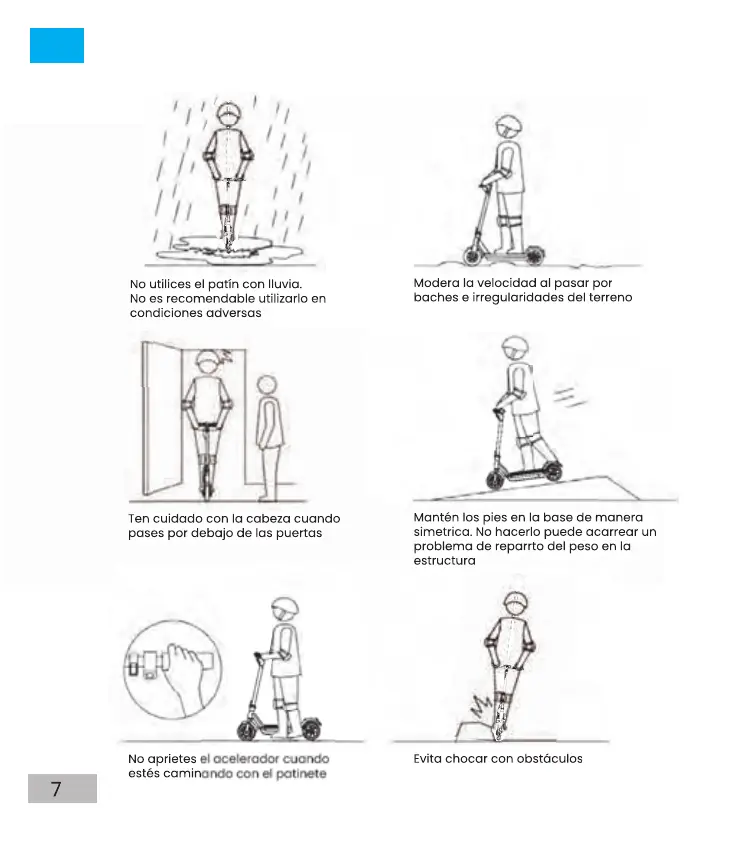 No utilices el patín con lluvia.
No es recomendable utilizarlo en condiciones adversas

Modera la velocidad al pasar por baches e irregularidades del terreno

Ten cuidado con la cabeza cuando pases por debajo de las puertas

Mantén los pies en la base de manera simetrica. No hacerlo puede acarrear un problema de reparrto del peso en la estructura

No aprietes el acelerador cuando estés caminando con el patinete

Evita chocar con obstáculos

7