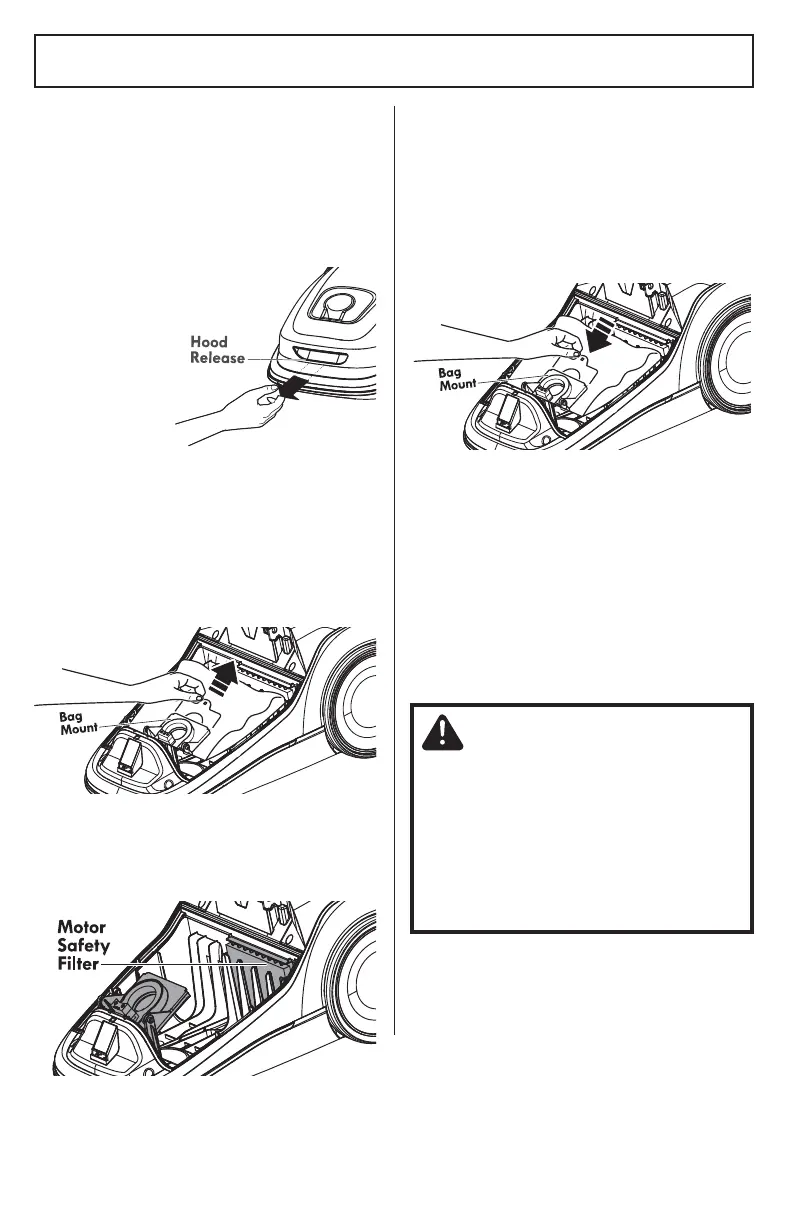 Hood Release

Bag Mount

Motor Safety Filter

Bag Mount