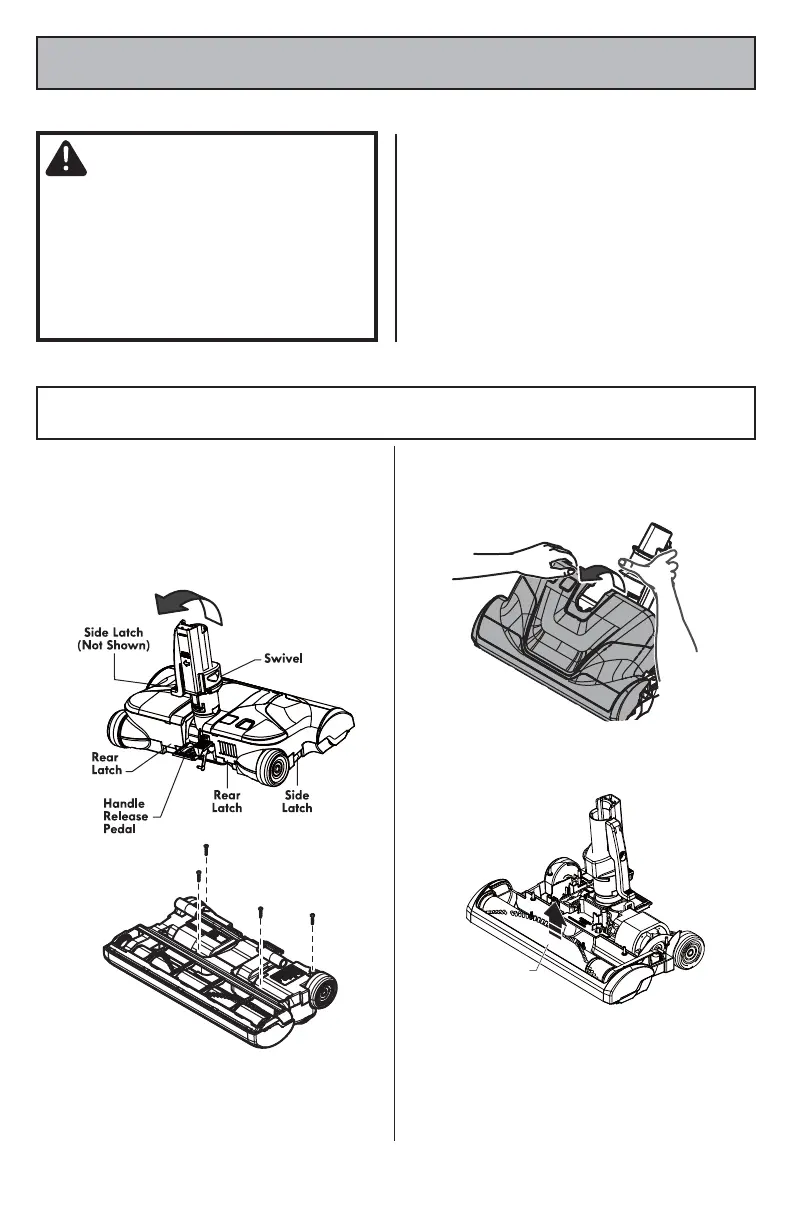 Side Latch
(Not Shown)

Swivel

Rear
Latch

Handle
Release
Pedal

Rear
Latch

Side
Latch