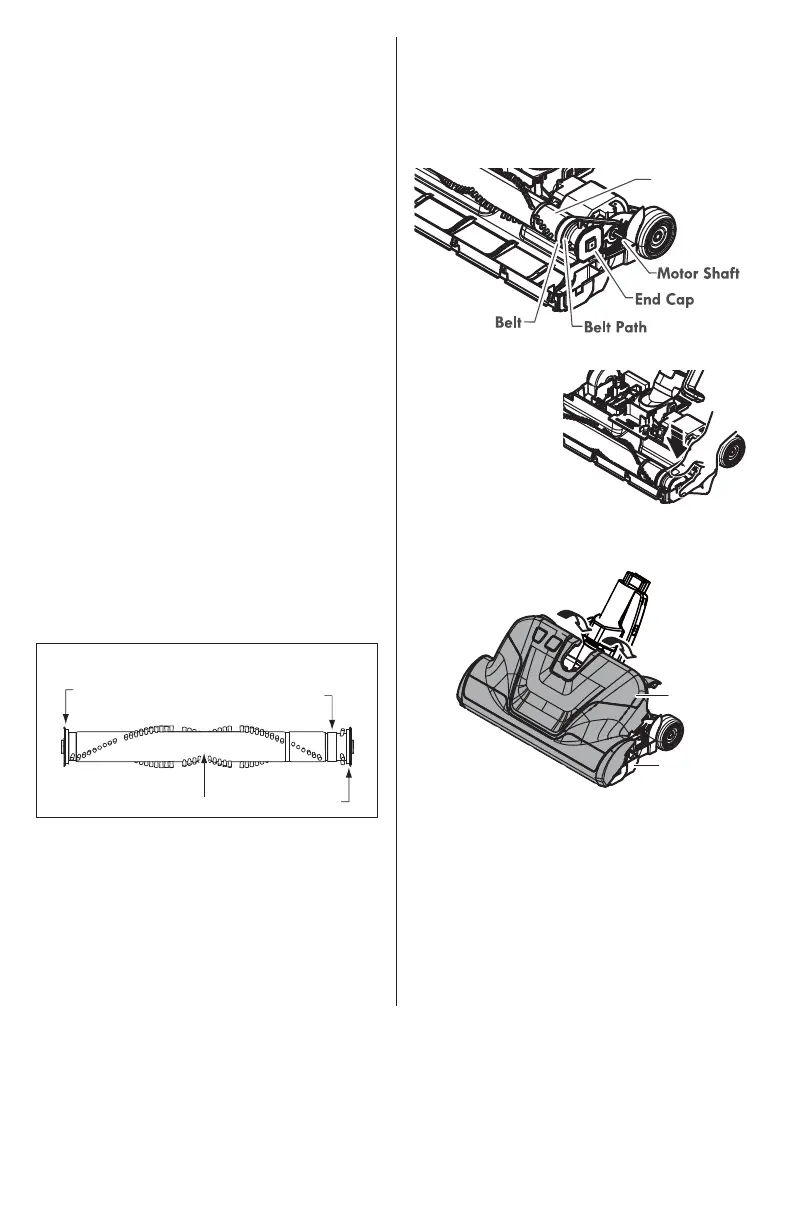 Motor Shaft
End Cap
Belt
Belt Path