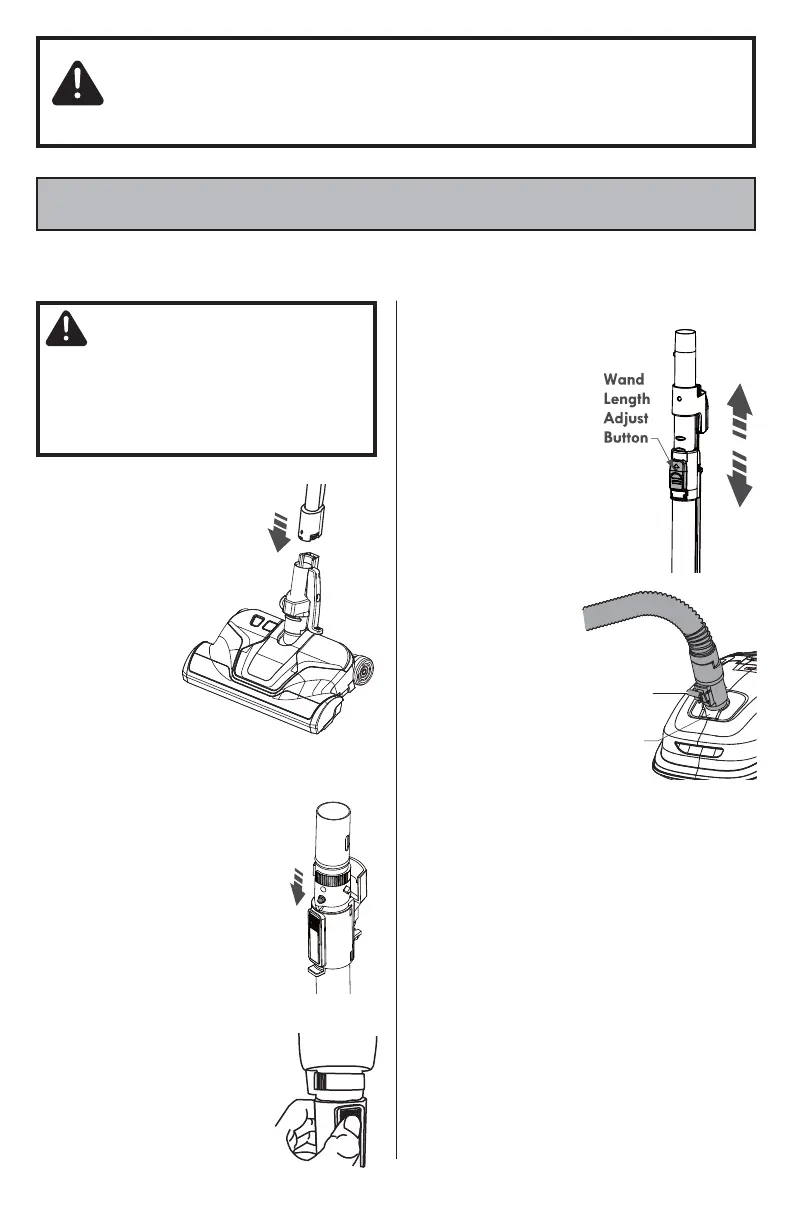 Wand
Length
Adjust
Button