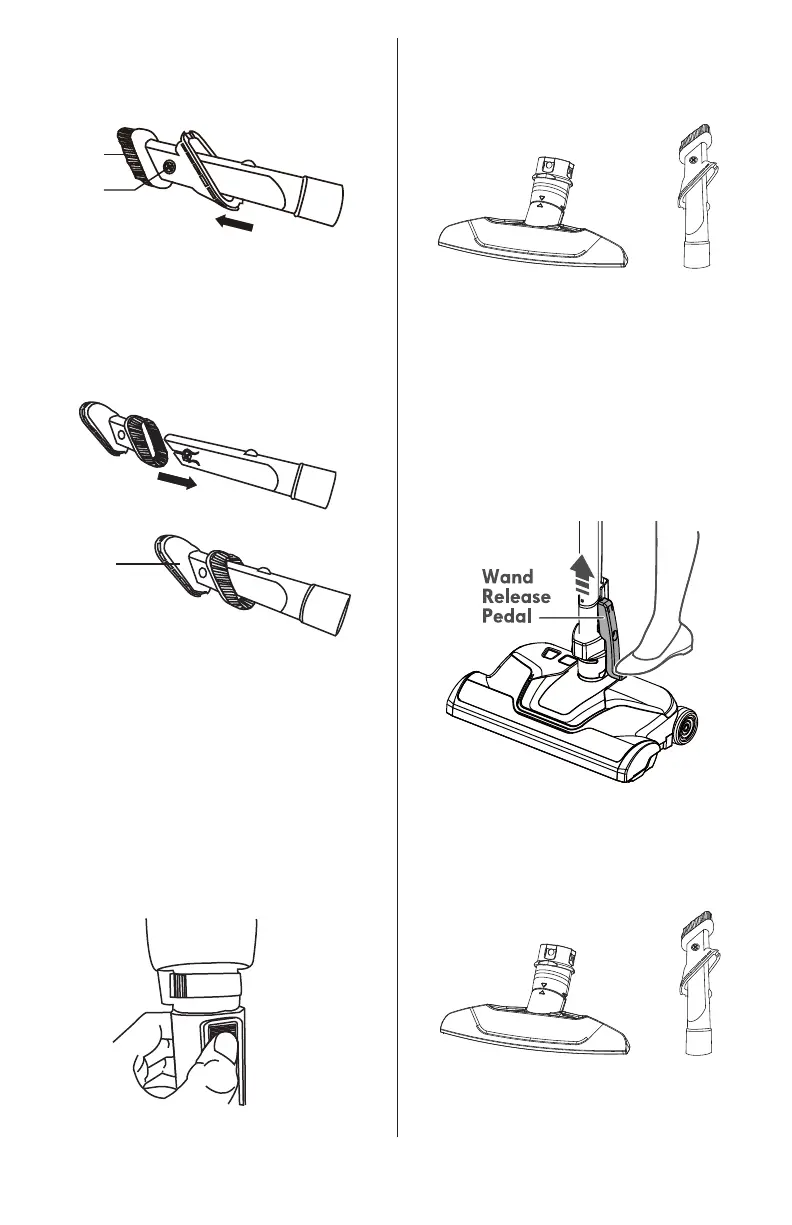 Wand
Release
Pedal