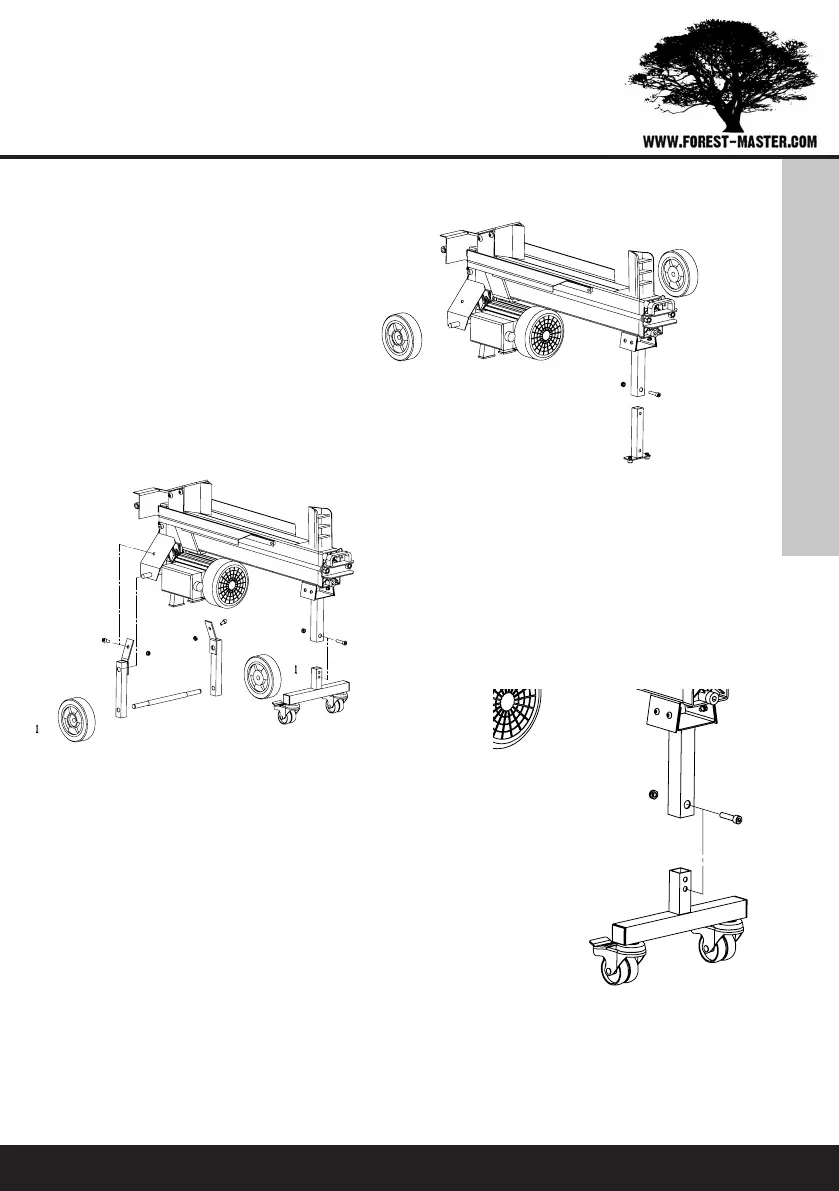 WWW.FOREST-MASTER.COM