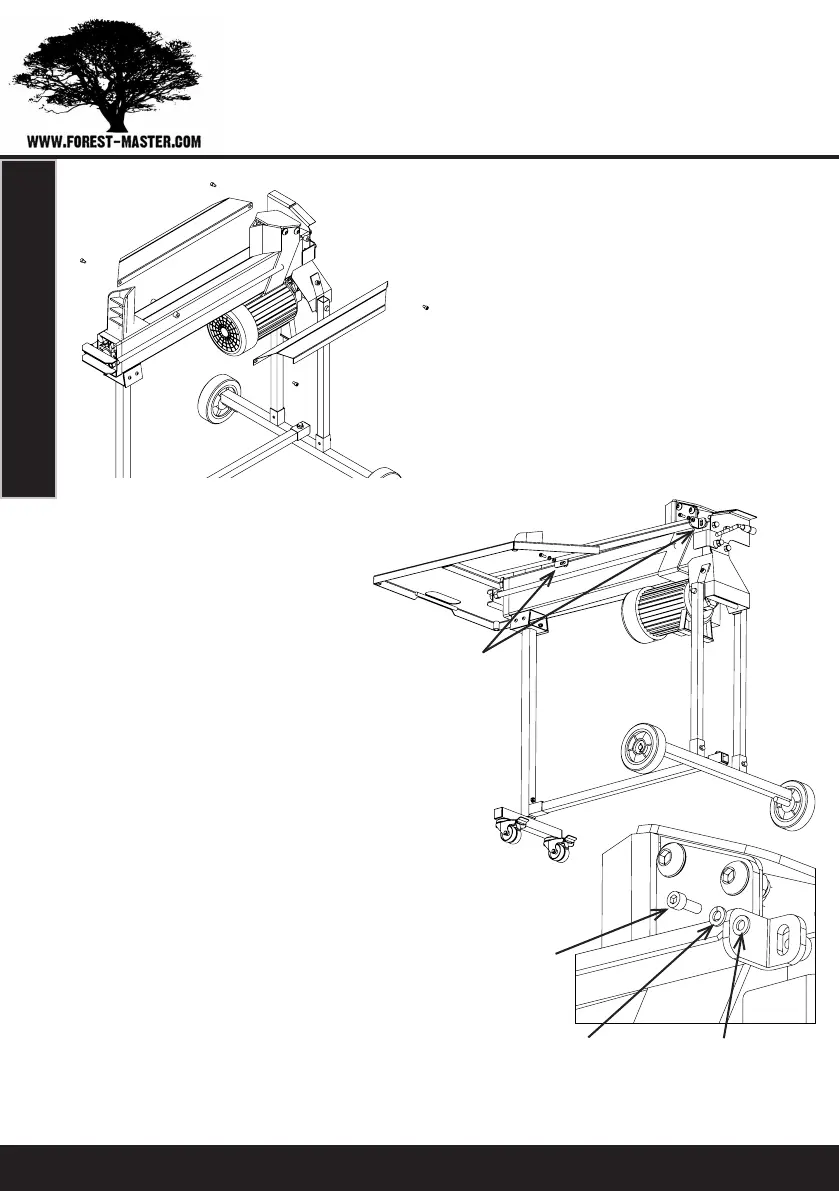 WWW.FOREST-MASTER.COM