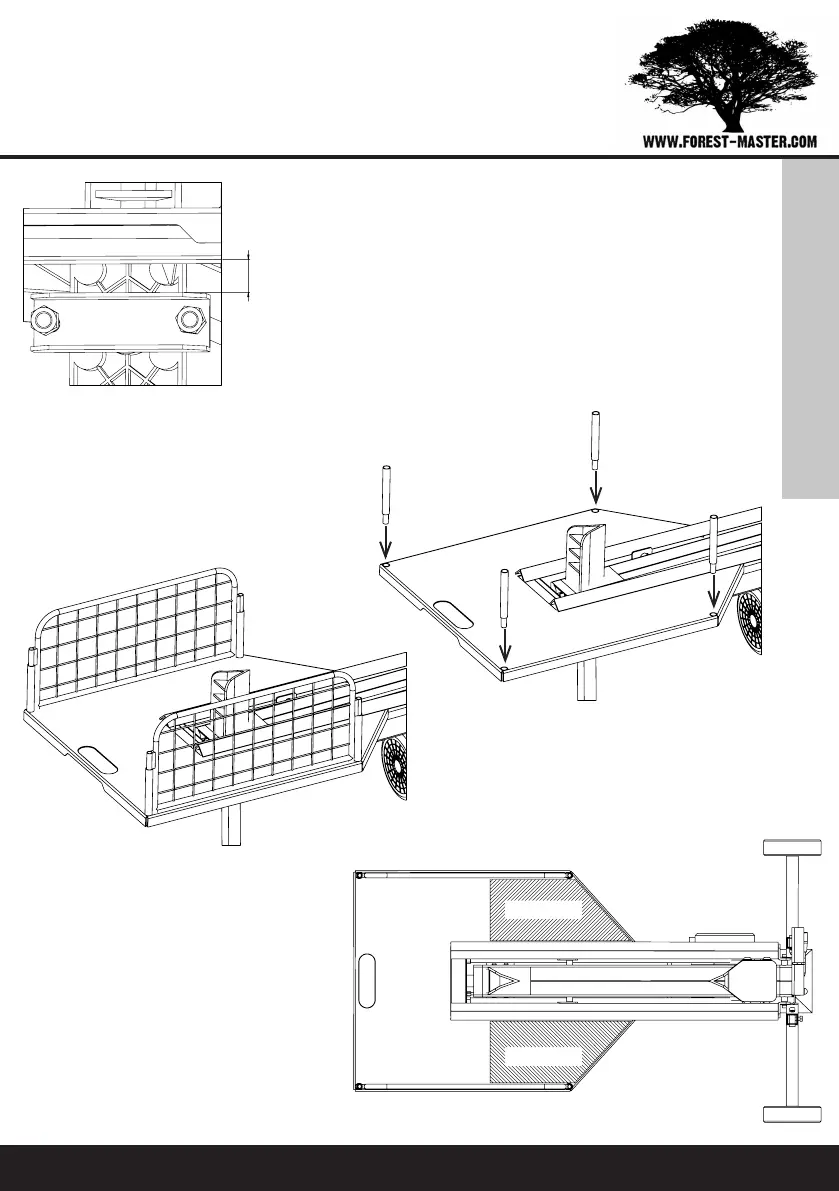 WWW.FOREST-MASTER.COM