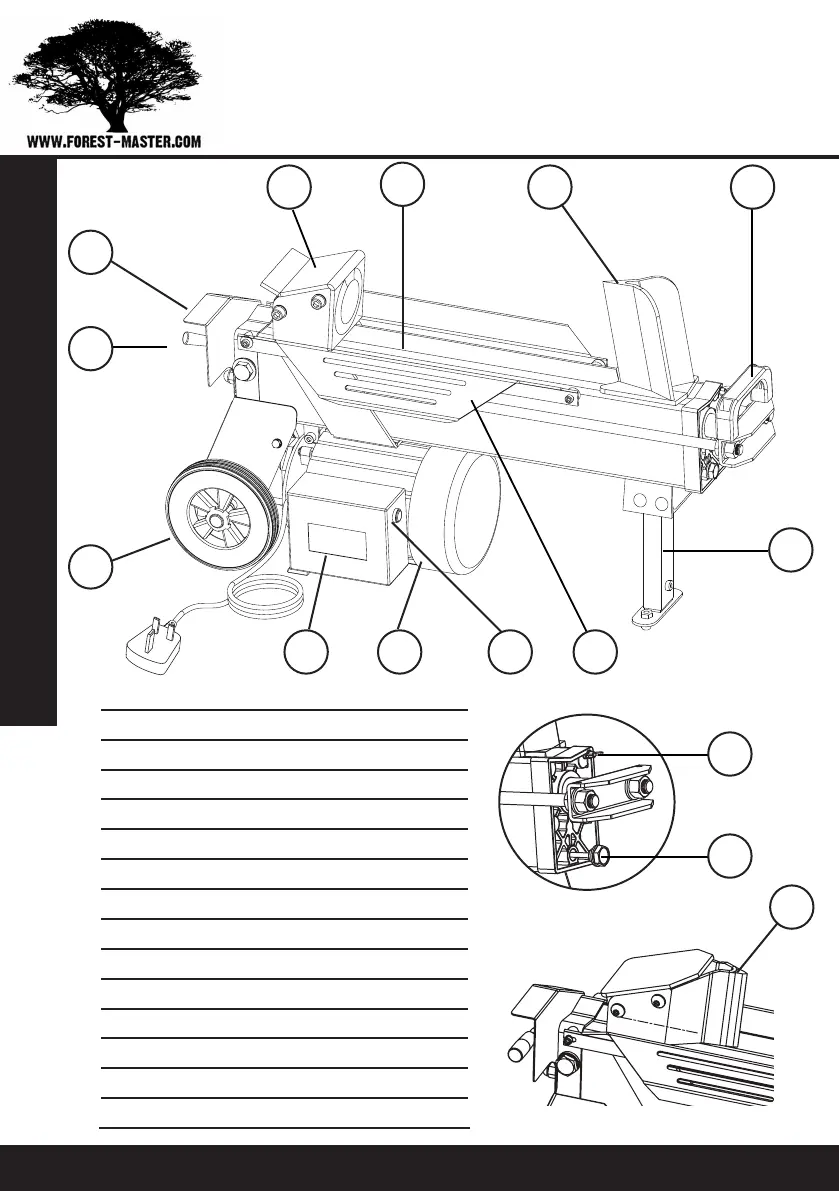 WWW.FOREST-MASTER.COM