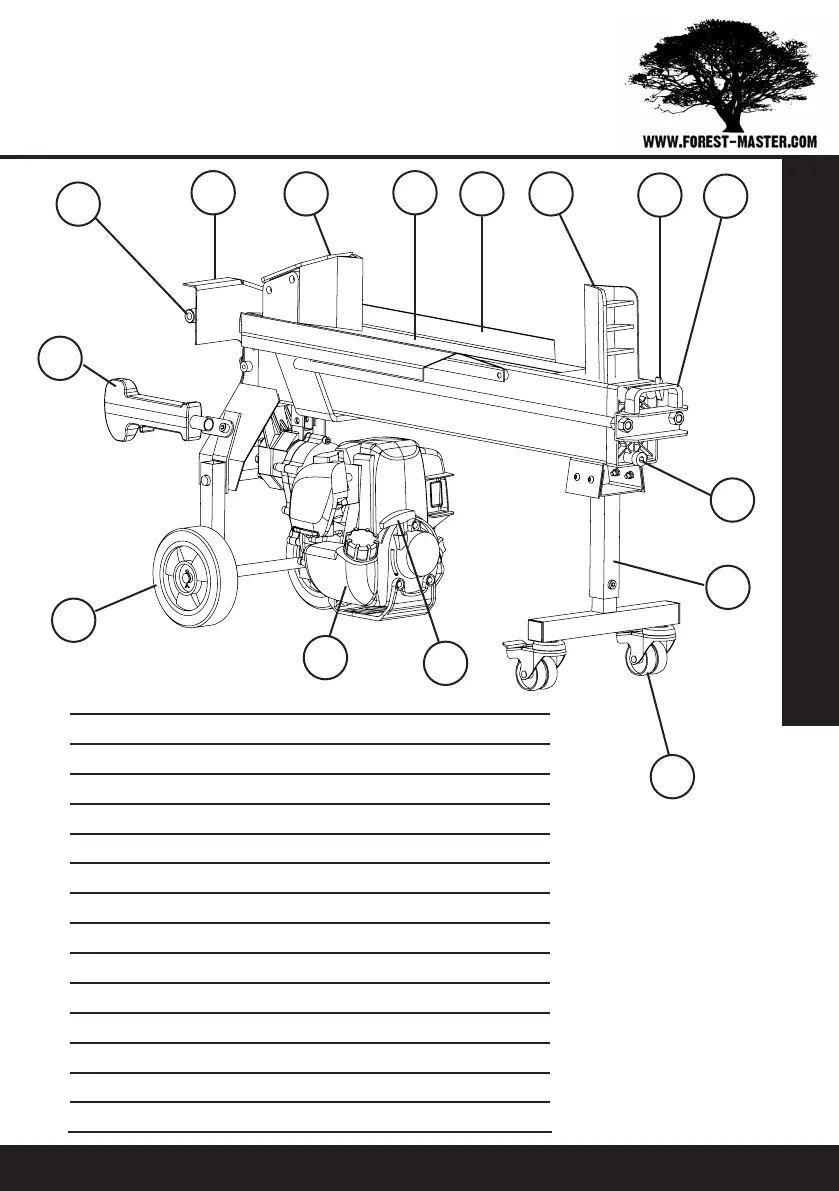 WWW.FOREST-MASTER.COM