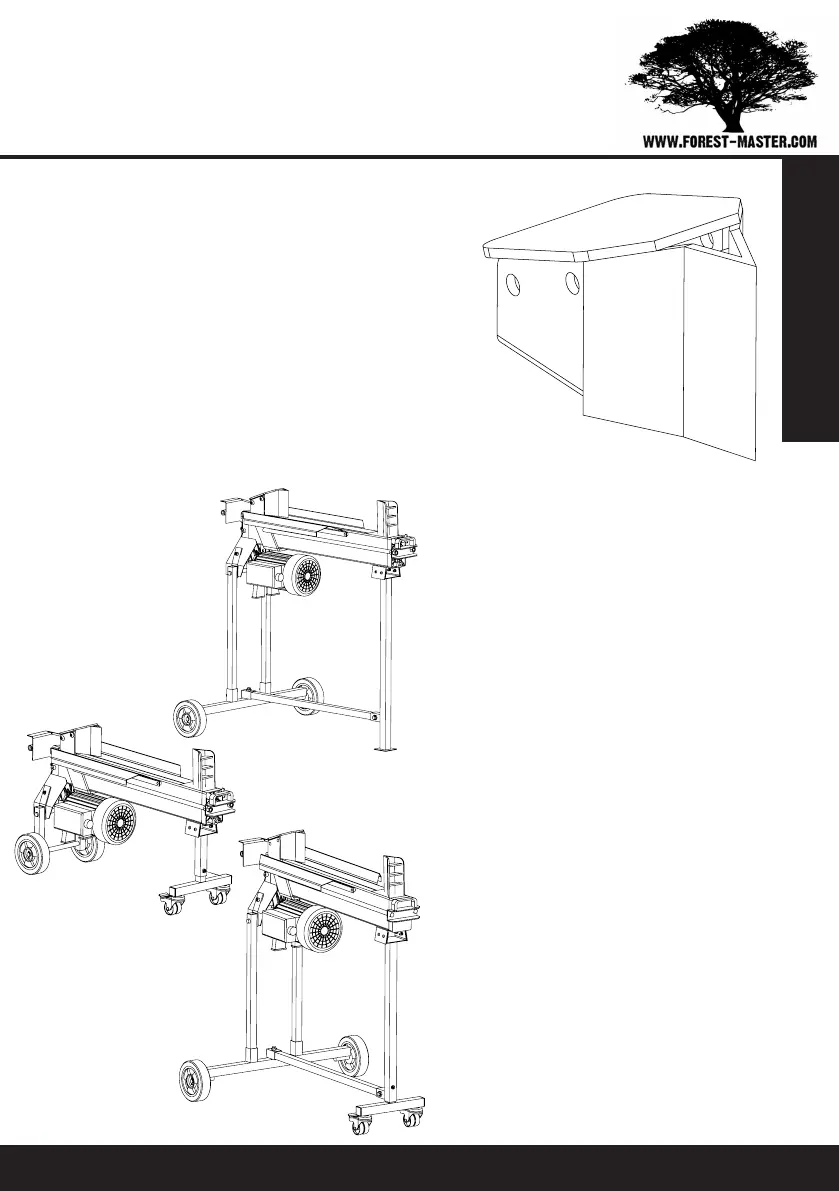 WWW.FOREST-MASTER.COM