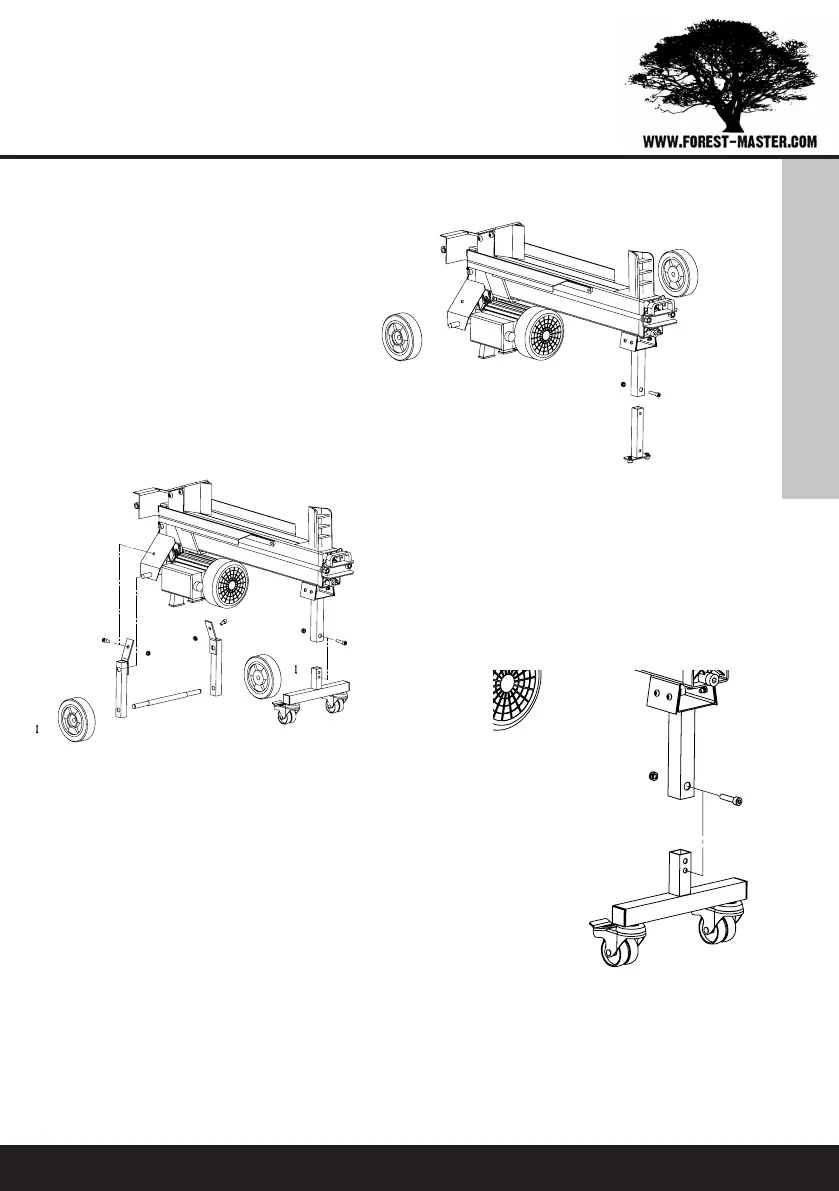 WWW.FOREST-MASTER.COM