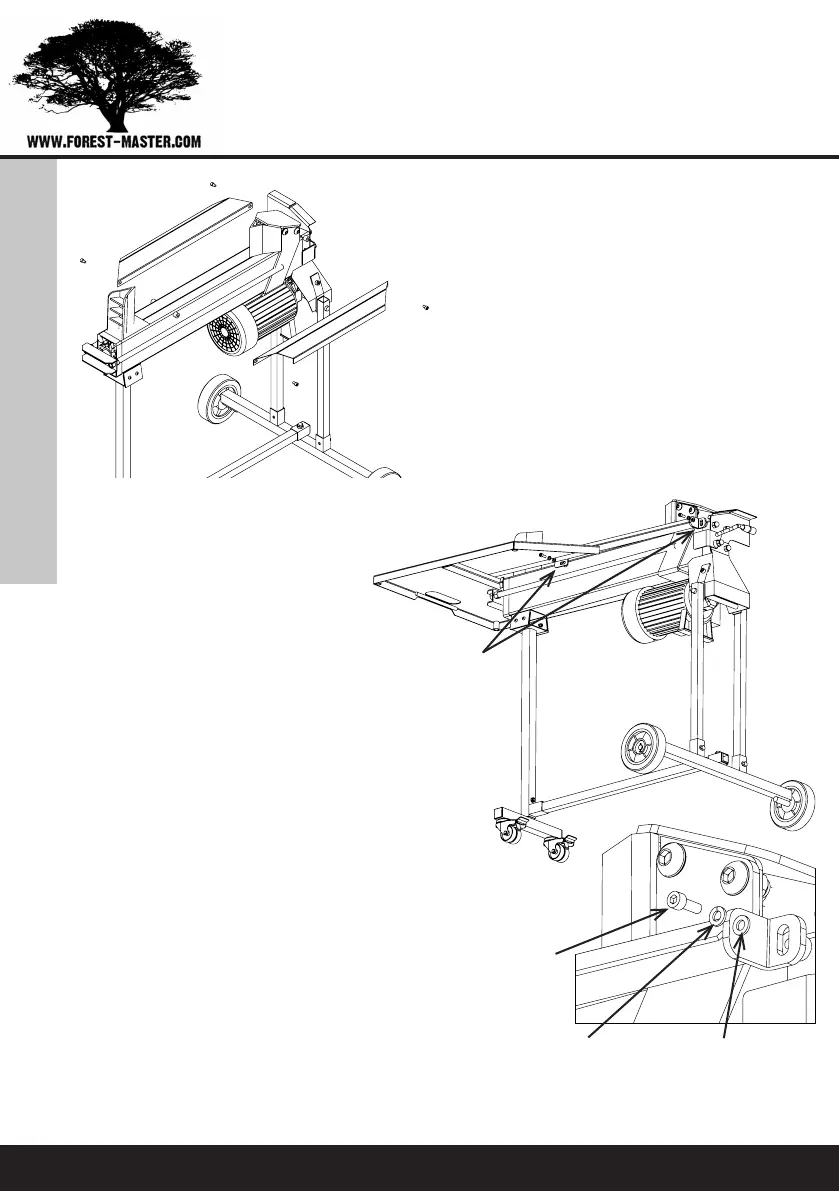 WWW.FOREST-MASTER.COM