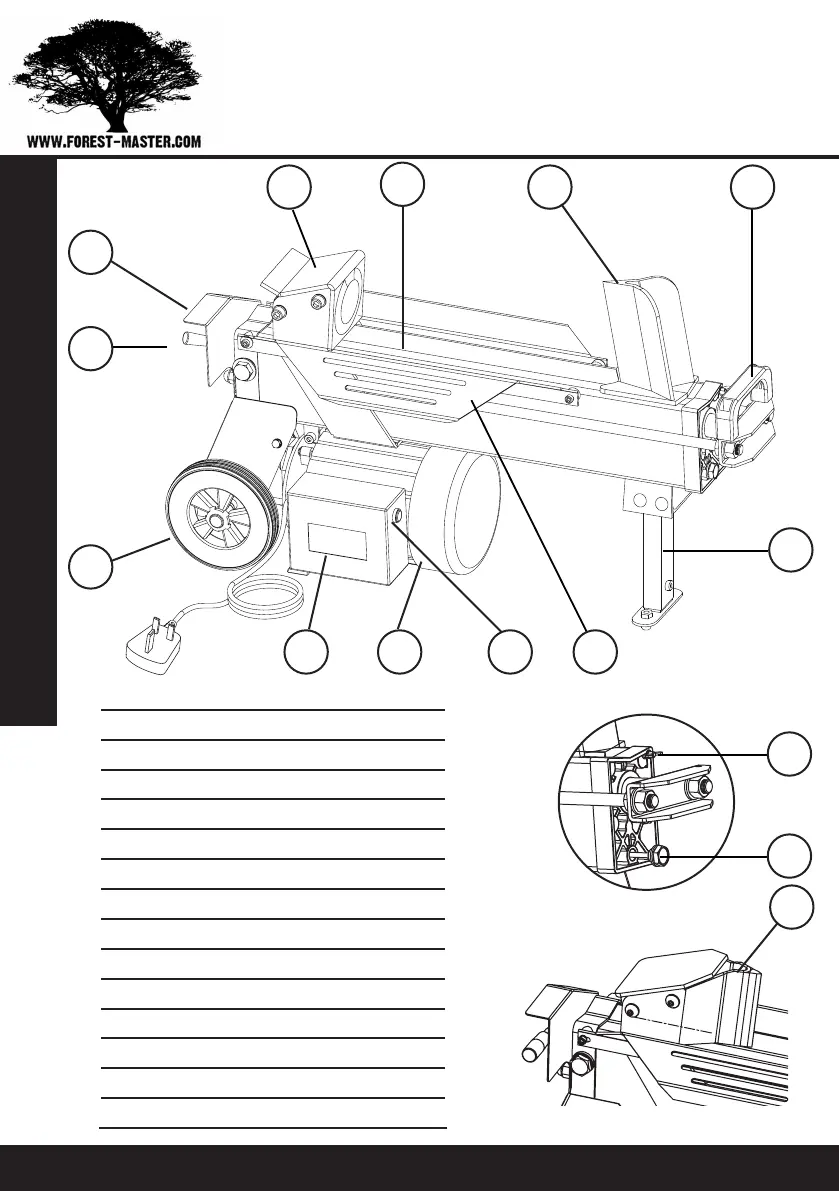 WWW.FOREST-MASTER.COM