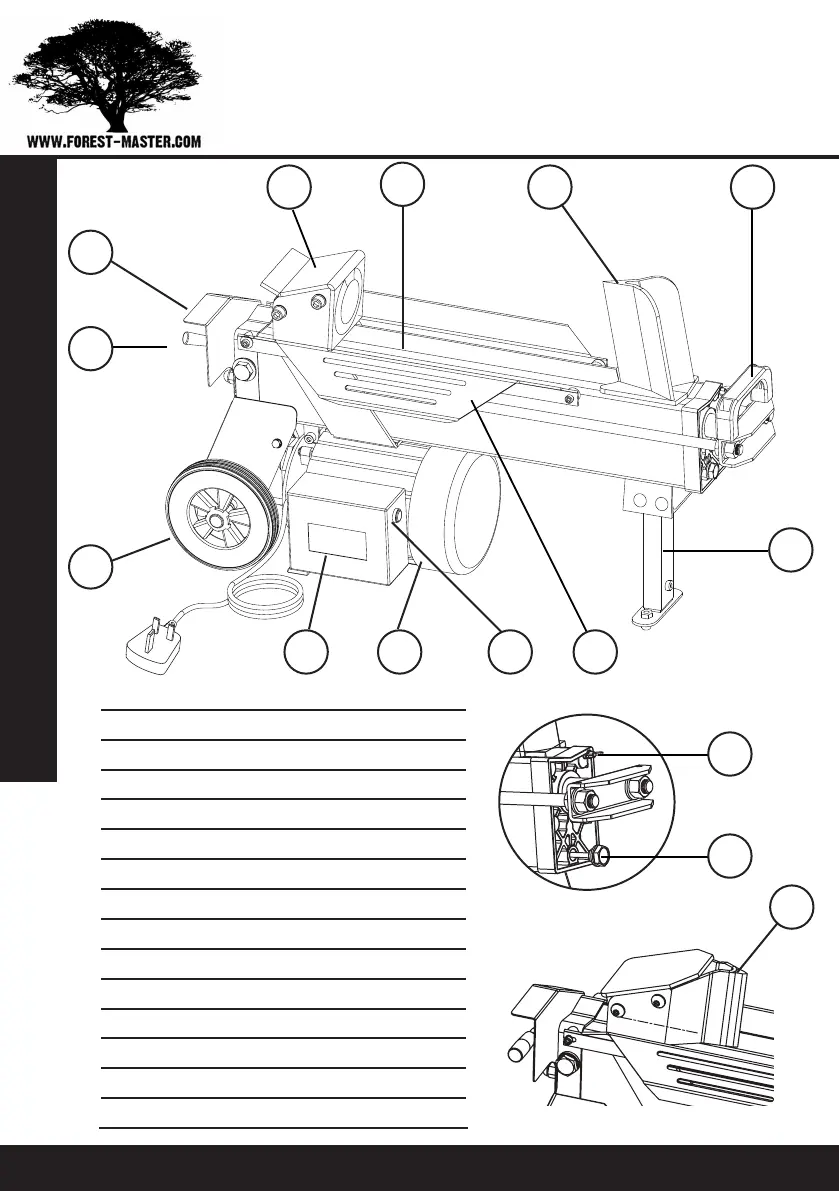 WWW.FOREST-MASTER.COM