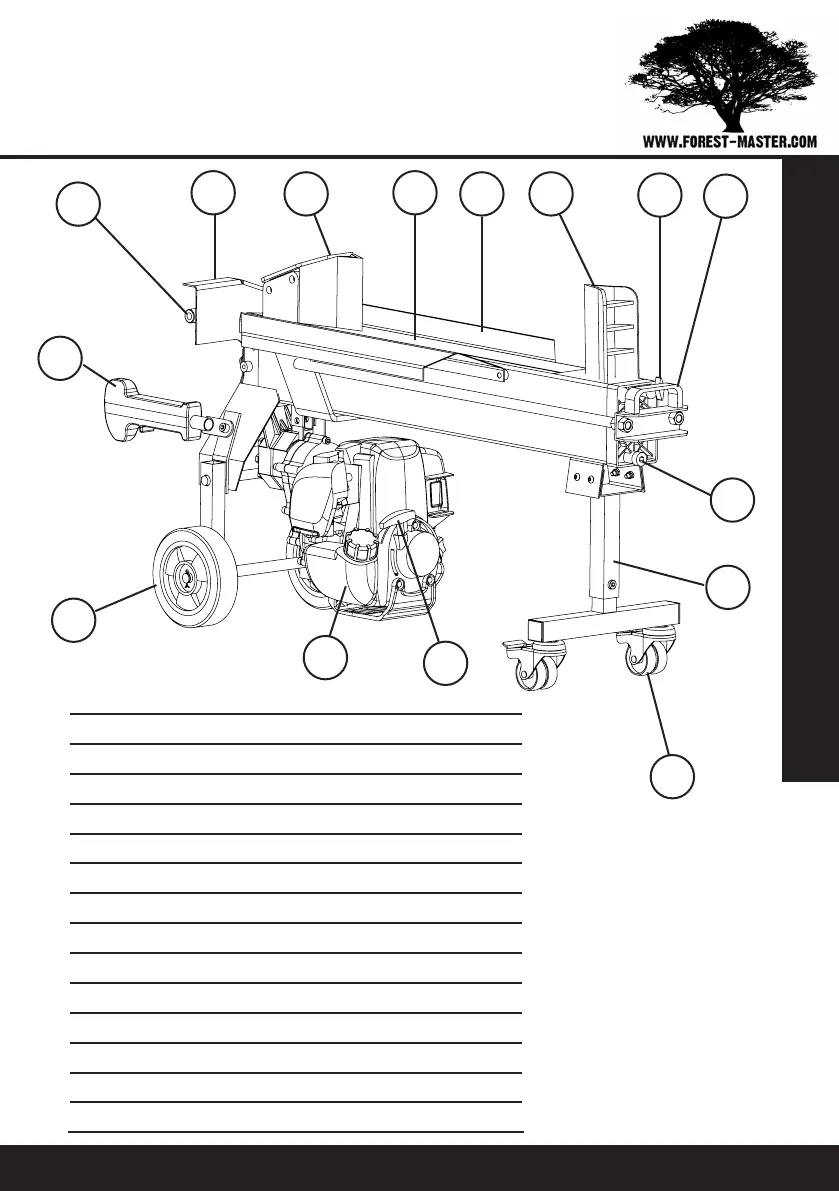 WWW.FOREST-MASTER.COM