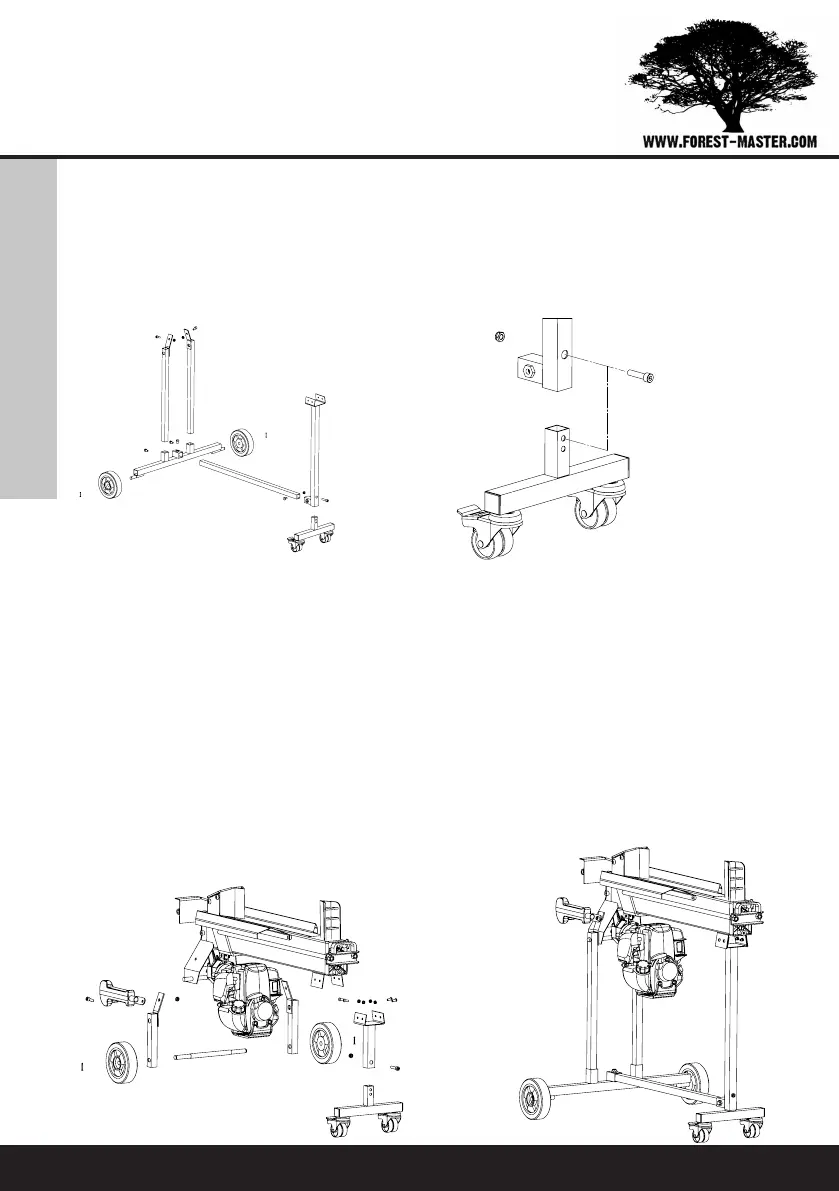 WWW.FOREST-MASTER.COM