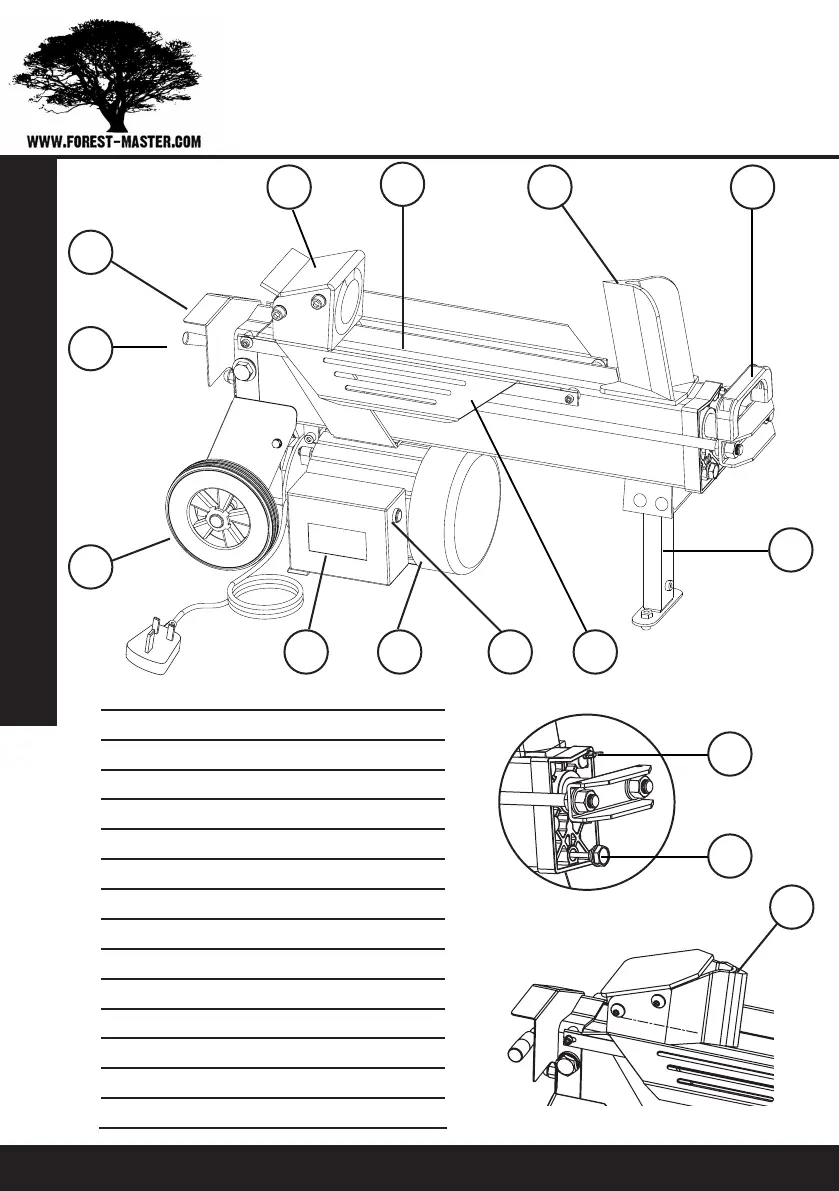 WWW.FOREST-MASTER.COM