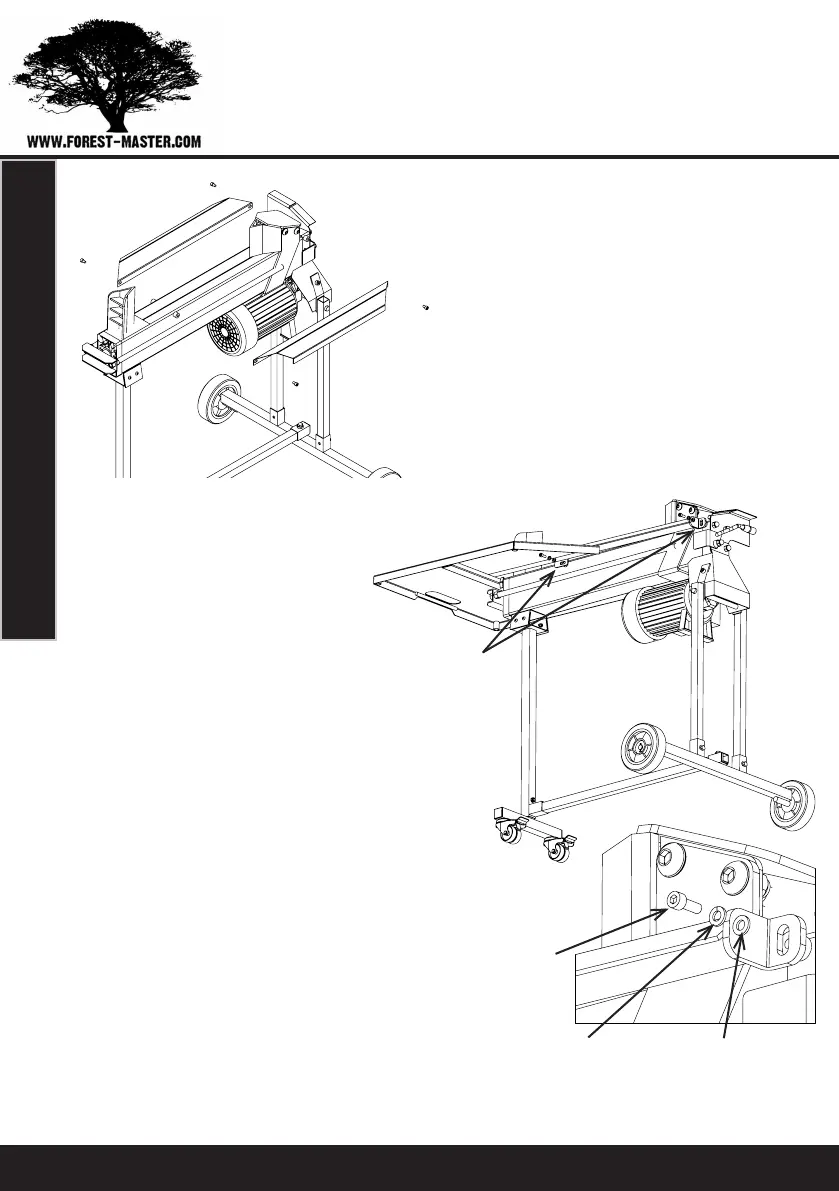 WWW.FOREST-MASTER.COM