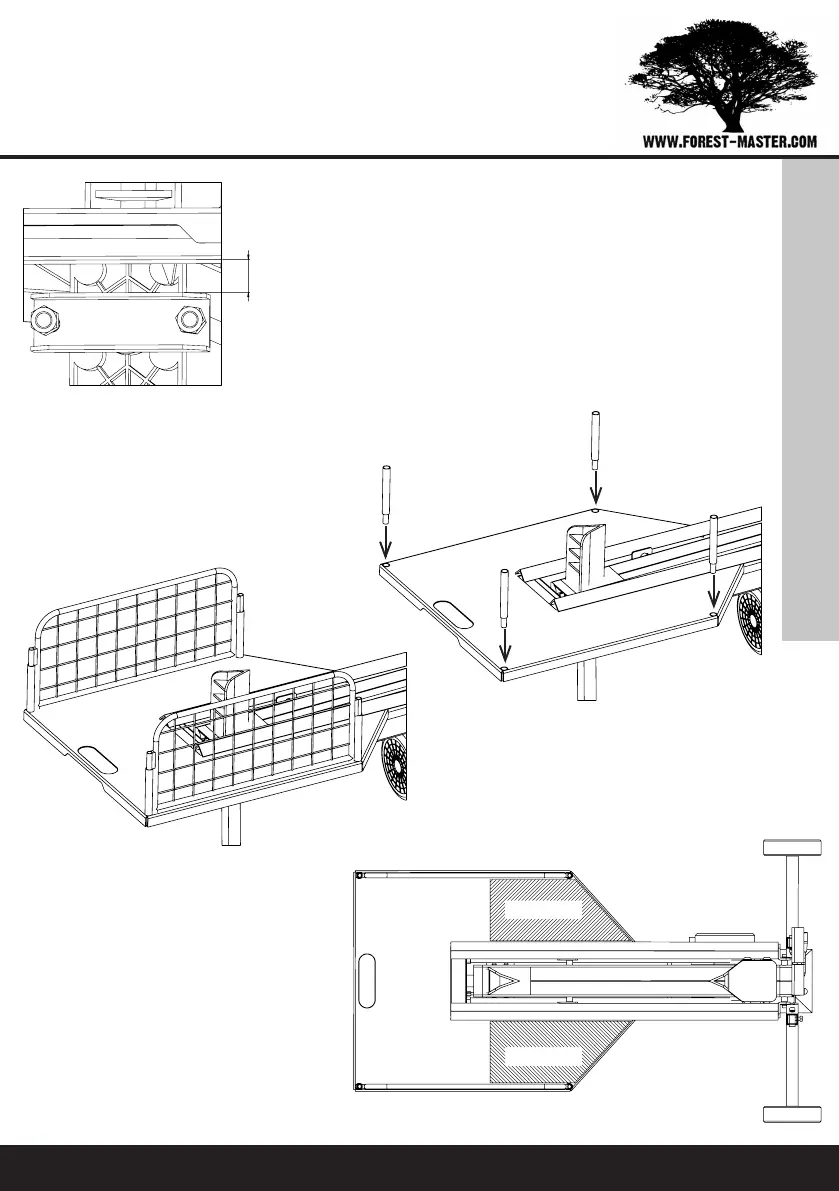 WWW.FOREST-MASTER.COM