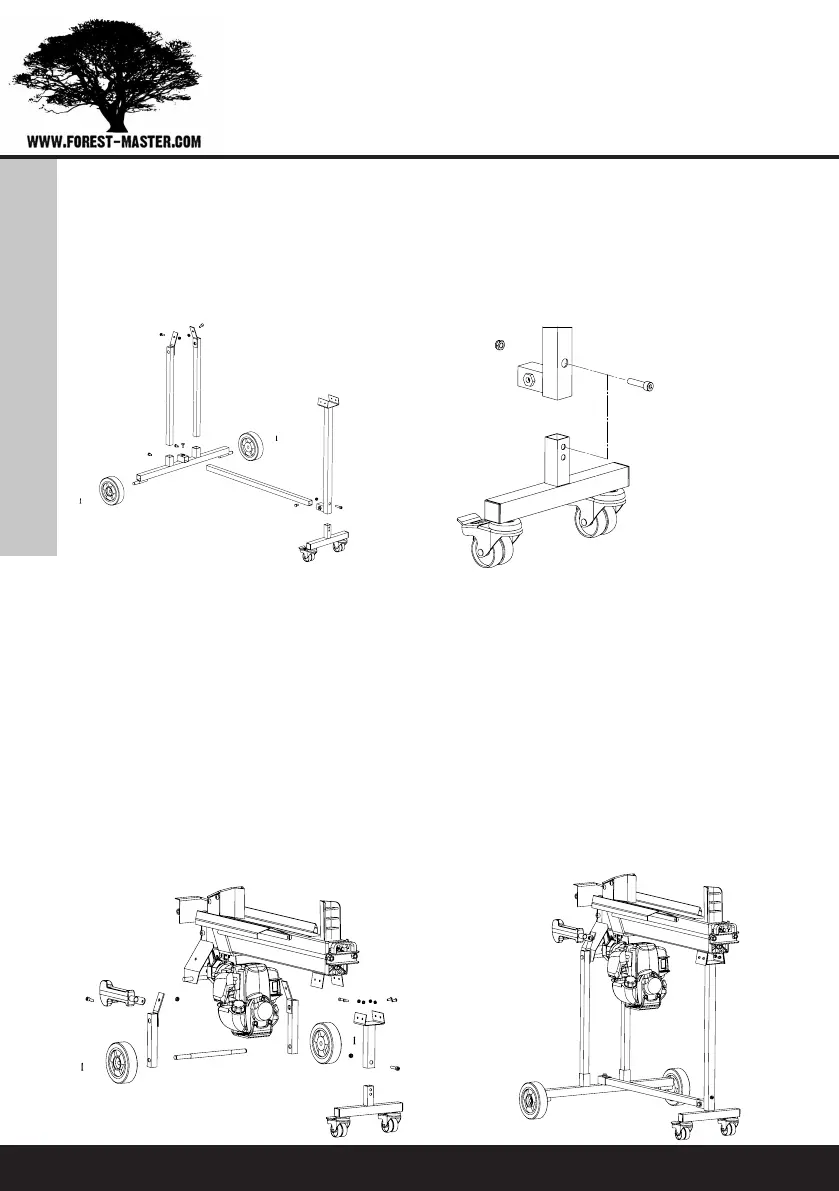 WWW.FOREST-MASTER.COM