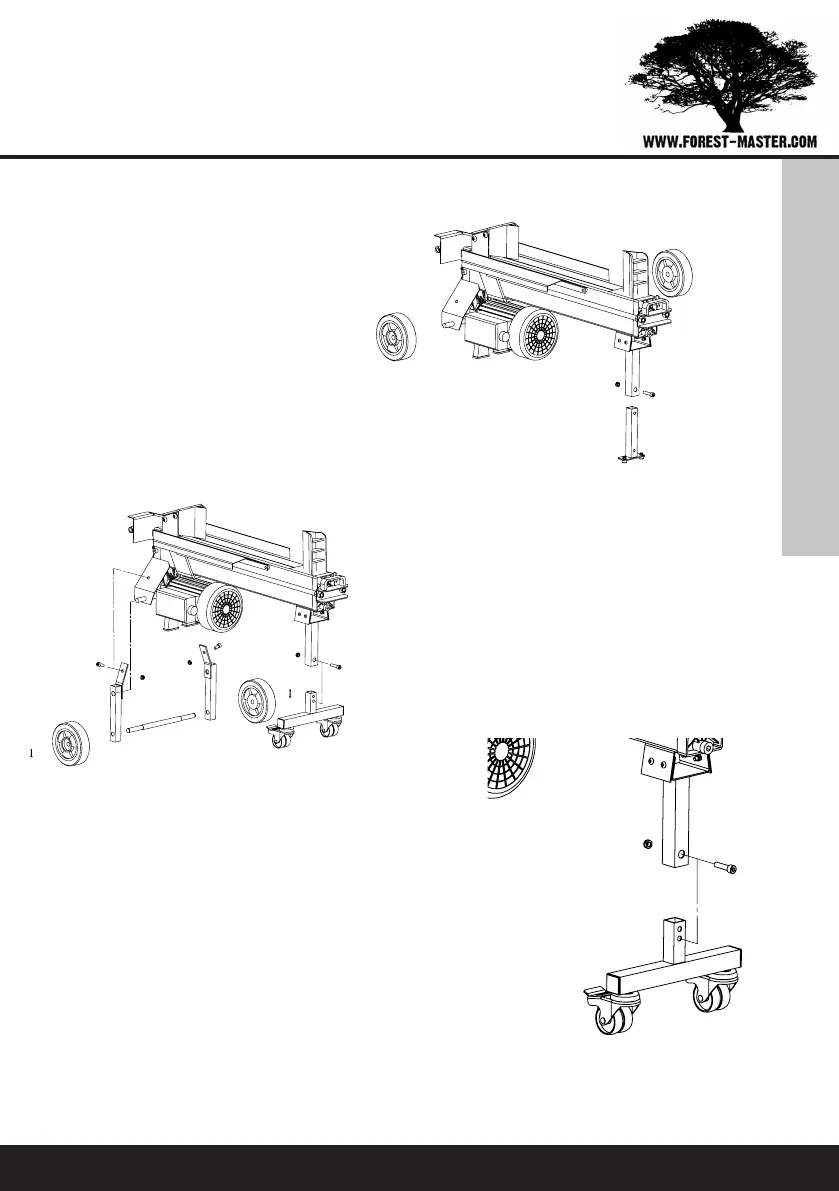 WWW.FOREST-MASTER.COM

1

1